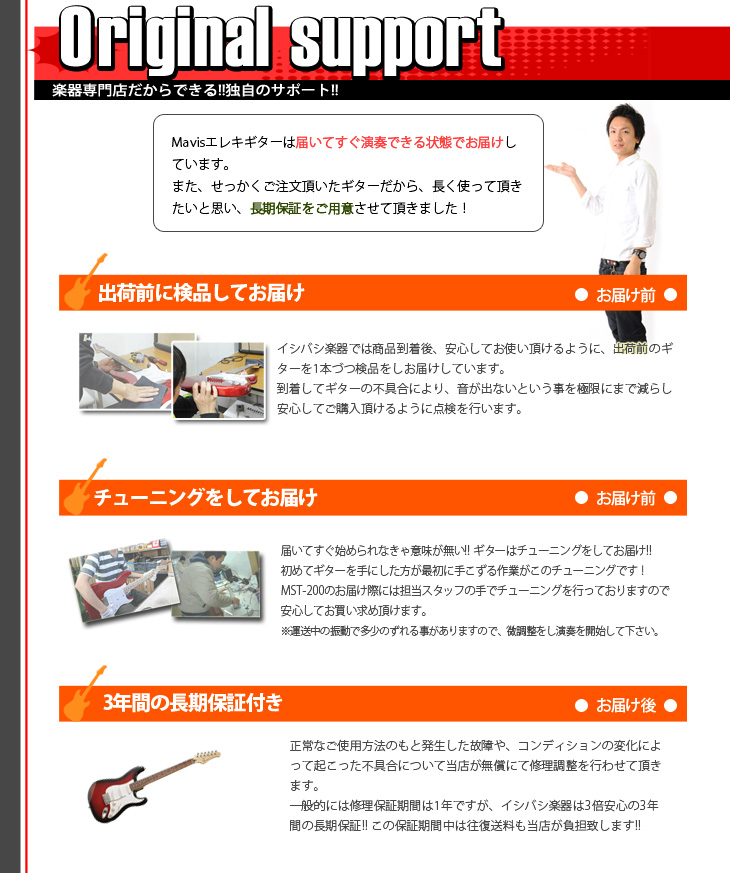 Original support

楽器専門店だからできる!!独自のサポート!!

Mavisエレキギターは届いてすぐ演奏できる状態でお届けしています。
また、せっかくご注文頂いたギターだから、長く使って頂きたいと思い、長期保証をご用意させて頂きました！

出荷前に検品してお届け

● お届け前 ●

イシバシ楽器では商品到着後、安心してお使い頂けるように、出荷前のギターを1本づつ検品をしお届けしています。
到着してギターの不具合により、音が出ないという事を極限にまで減らし安心してご購入頂けるように点検を行います。

チューニングをしてお届け

● お届け前 ●

届いてすぐ始められなきゃ意味が無い!! ギターはチューニングをしてお届け!!
初めてギターを手にした方が最初に手こずる作業がこのチューニングです！
MST-200のお届け際には担当スタッフの手でチューニングを行っておりますので安心してお買い求め頂けます。
※運送中の振動で多少のずれる事がありますので、微調整をし演奏を開始して下さい。

3年間の長期保証付き

● お届け後 ●

正常なご使用方法のもと発生した故障や、コンディションの変化によって起こった不具合について当店が無償にて修理調整を行わせて頂きます。
一般的には修理保証期間は1年ですが、イシバシ楽器は3倍安心の3年間の長期保証!! この保証期間中は往復送料も当店が負担致します!!