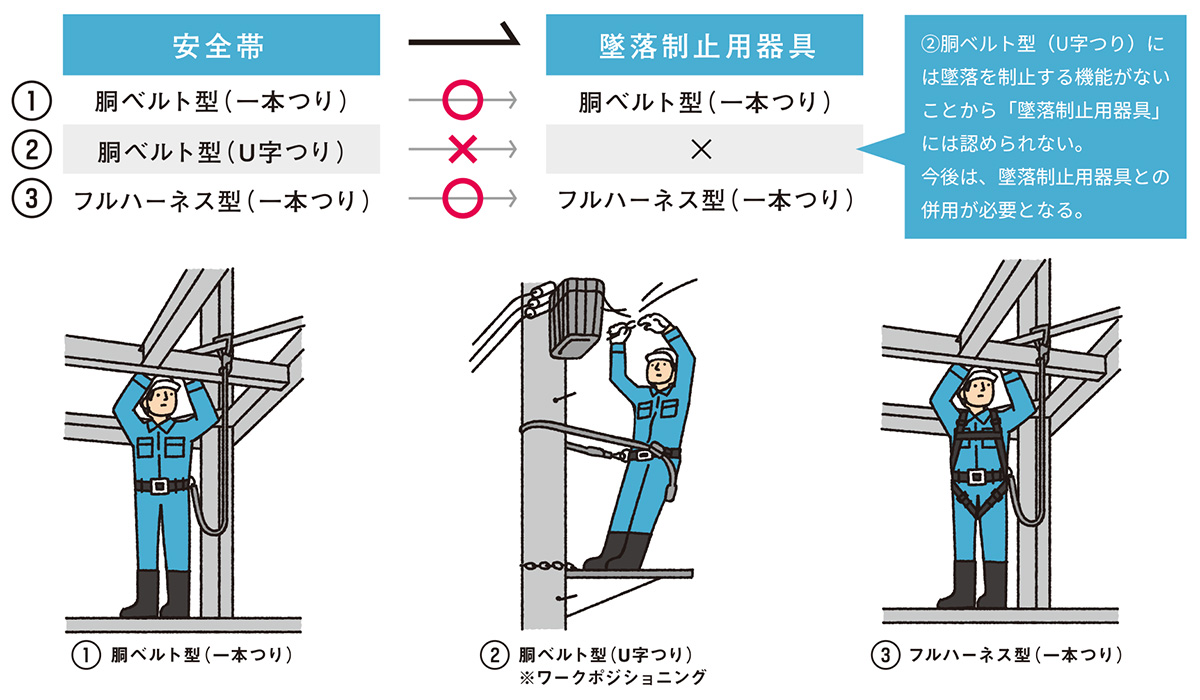 | | 安全帯 | | 墜落制止用器具 |
|---|---|---|---|
| ① | 胴ベルト型（一本つり） | ○ | 胴ベルト型（一本つり） |
| ② | 胴ベルト型（U字つり） | × | × |
| ③ | フルハーネス型（一本つり） | ○ | フルハーネス型（一本つり） |

②胴ベルト型（U字つり）には墜落を制止する機能がないことから「墜落制止用器具」には認められない。
今後は、墜落制止用器具との併用が必要となる。

① 胴ベルト型（一本つり）

② 胴ベルト型（U字つり）
※ワークポジショニング

③ フルハーネス型（一本つり）