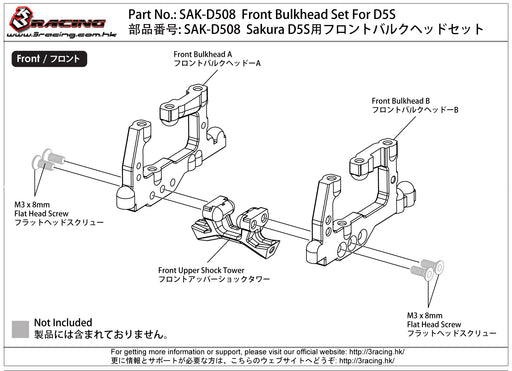 3RACING
www.3racing.com.hk

Part No.: SAK-D508 Front Bulkhead Set For D5S
部品番号: SAK-D508 Sakura D5S用フロントバルクヘッドセット

Front / フロント

Front Bulkhead A
フロントバルクヘッドーA

Front Bulkhead B
フロントバルクヘッドーB

M3 x 8mm
Flat Head Screw
フラットヘッドスクリュー

Front Upper Shock Tower
フロントアッパーショックタワー

M3 x 8mm
Flat Head Screw
フラットヘッドスクリュー

Not Included
製品には含まれておりません。

For getting more information or support, please visit our official website: http://3racing.hk/
更に情報とサポートが必要な方は、こちらのウェブサイトへどうぞ: http://3racing.hk/