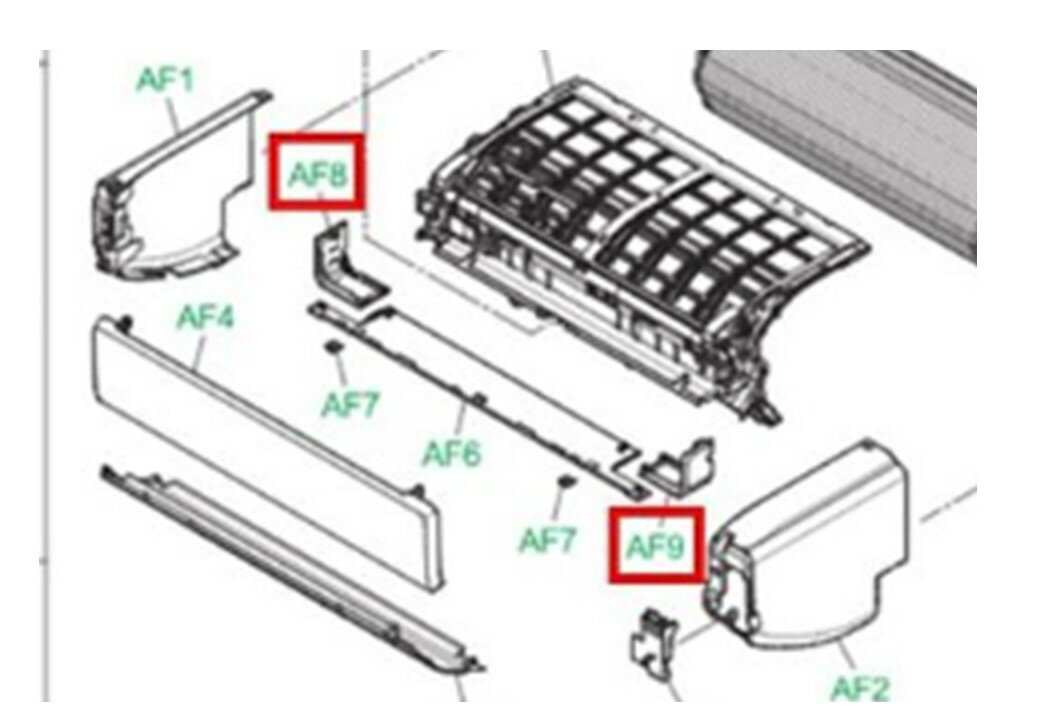 AF1
AF8
AF4
AF7
AF6
AF7
AF9
AF2