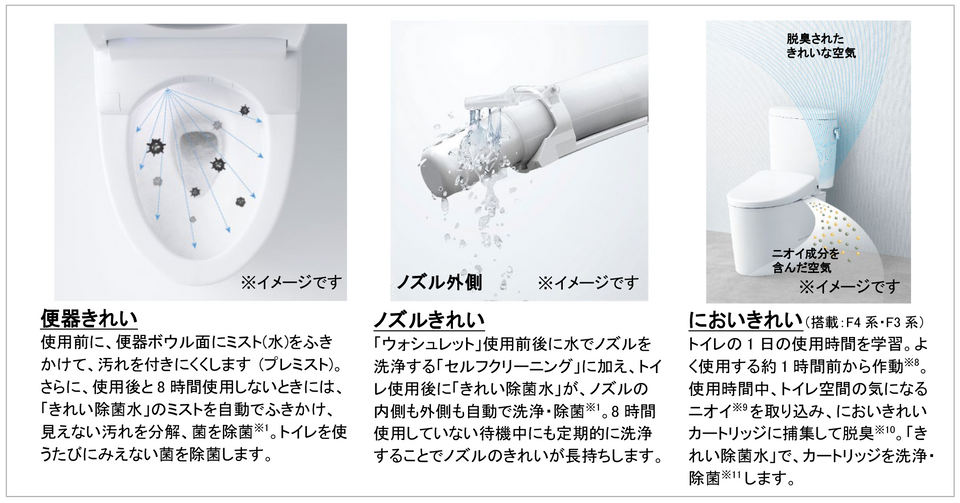 ※イメージです

便器きれい

使用前に、便器ボウル面にミスト(水)をふきかけて、汚れを付きにくくします（プレミスト)。さらに、使用後と8時間使用しないときには、「きれい除菌水」のミストを自動でふきかけ、見えない汚れを分解、菌を除菌$^{※1}$。トイレを使うたびにみえない菌を除菌します。

ノズル外側　※イメージです

ノズルきれい

「ウォシュレット」使用前後に水でノズルを洗浄する「セルフクリーニング」に加え、トイレ使用後に「きれい除菌水」が、ノズルの内側も外側も自動で洗浄・除菌$^{※1}$。8時間使用していない待機中にも定期的に洗浄することでノズルのきれいが長持ちします。

脱臭されたきれいな空気

ニオイ成分を含んだ空気

※イメージです

においきれい（搭載：F4系・F3系）

トイレの1日の使用時間を学習。よく使用する約1時間前から作動$^{※8}$。使用時間中、トイレ空間の気になるニオイ$^{※9}$を取り込み、においきれいカートリッジに捕集して脱臭$^{※10}$。「きれい除菌水」で、カートリッジを洗浄・除菌$^{※11}$します。