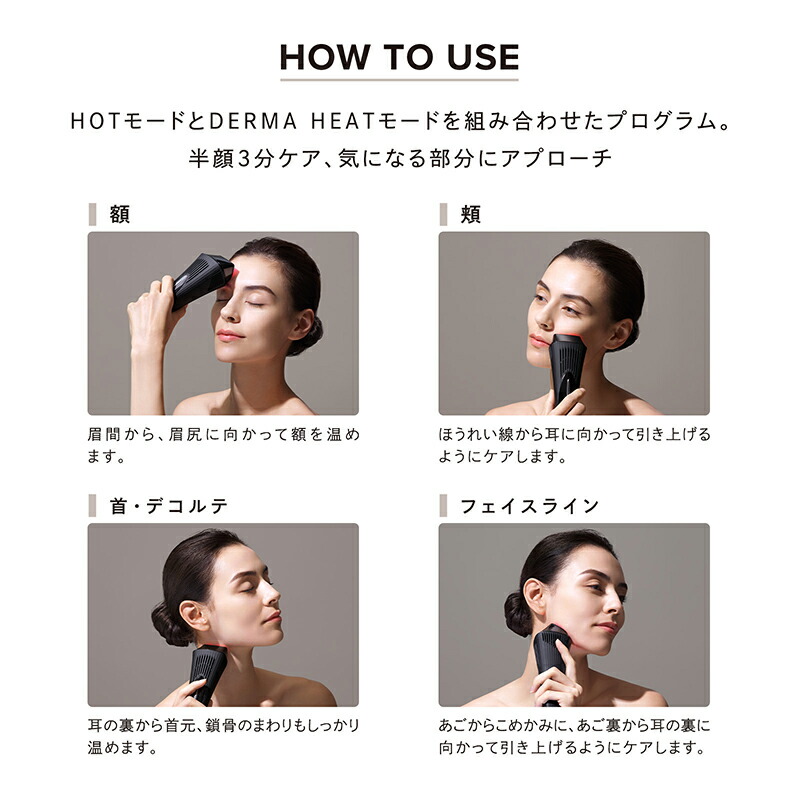 HOW TO USE

HOTモードとDERMA HEATモードを組み合わせたプログラム。
半顔3分ケア、気になる部分にアプローチ

額

眉間から、眉尻に向かって額を温めます。

頬

ほうれい線から耳に向かって引き上げるようにケアします。

首・デコルテ

耳の裏から首元、鎖骨のまわりもしっかり温めます。

フェイスライン

あごからこめかみに、あご裏から耳の裏に向かって引き上げるようにケアします。