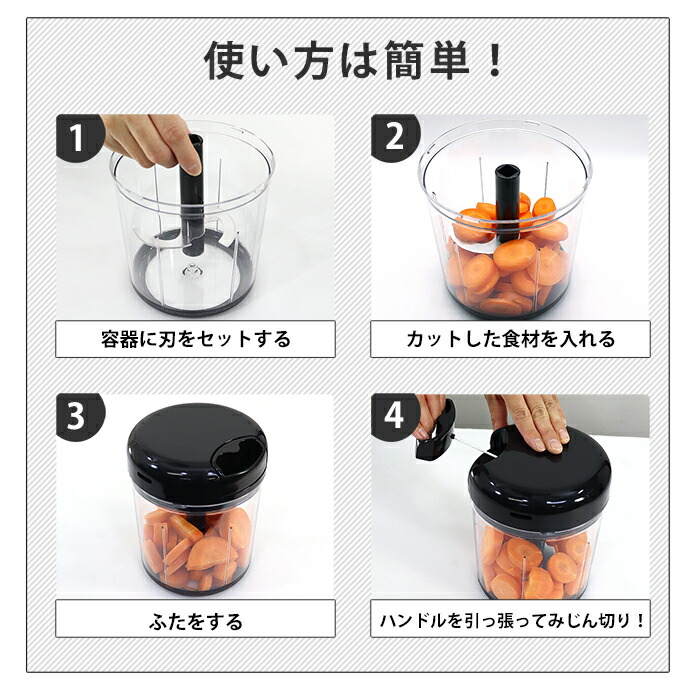 使い方は簡単！

1

容器に刃をセットする

2

カットした食材を入れる

3

ふたをする

4

ハンドルを引っ張ってみじん切り！