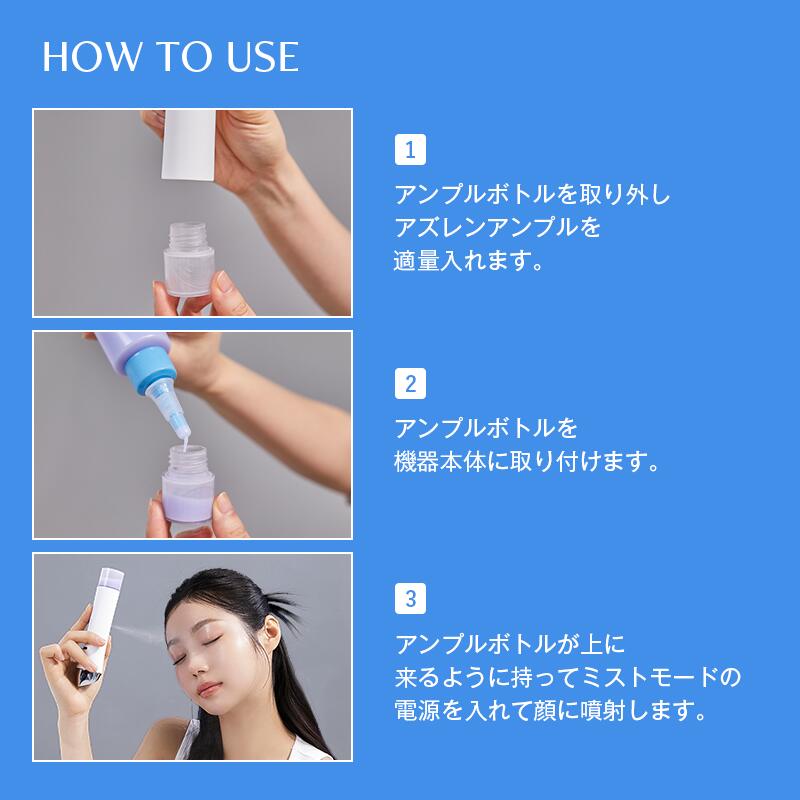 HOW TO USE

1

アンプルボトルを取り外し
アズレンアンプルを
適量入れます。

2

アンプルボトルを
機器本体に取り付けます。

3

アンプルボトルが上に
来るように持ってミストモードの
電源を入れて顔に噴射します。