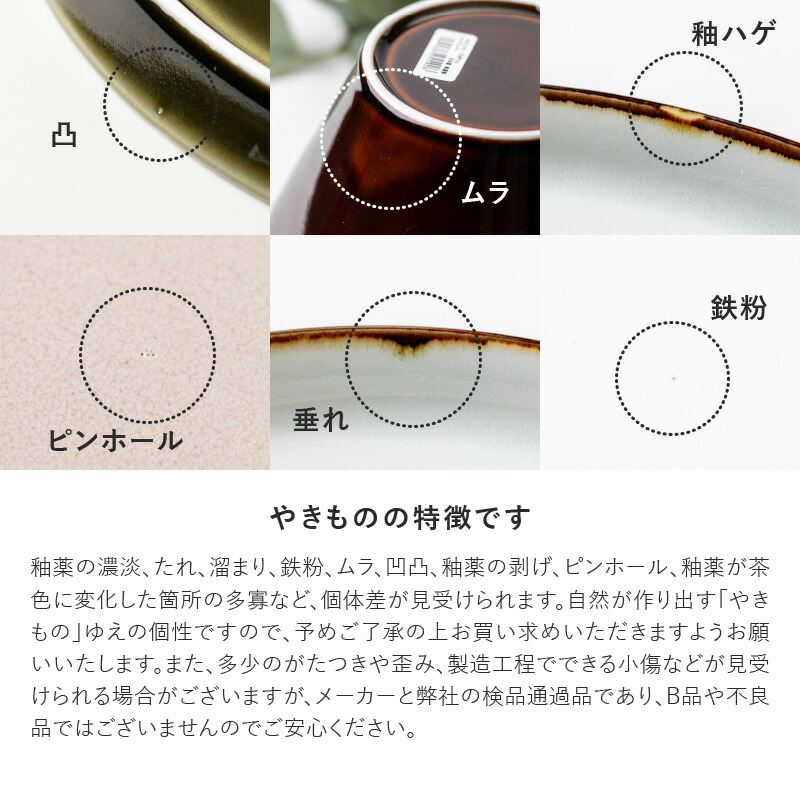 凸

ムラ

釉ハゲ

ピンホール

垂れ

鉄粉

やきものの特徴です

釉薬の濃淡、たれ、溜まり、鉄粉、ムラ、凹凸、釉薬の剥げ、ピンホール、釉薬が茶色に変化した箇所の多寡など、個体差が見受けられます。自然が作り出す「やきもの」ゆえの個性ですので、予めご了承の上お買い求めいただきますようお願いいたします。また、多少のがたつきや歪み、製造工程でできる小傷などが見受けられる場合がございますが、メーカーと弊社の検品通過品であり、B品や不良品ではございませんのでご安心ください。