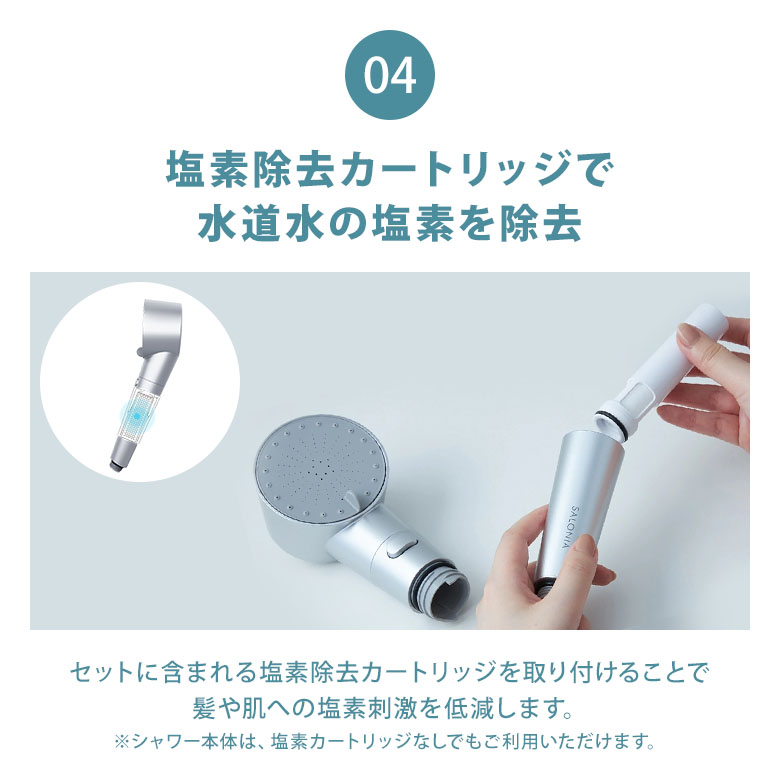 04

塩素除去カートリッジで
水道水の塩素を除去

SALONIA

セットに含まれる塩素除去カートリッジを取り付けることで
髪や肌への塩素刺激を低減します。
※シャワー本体は、塩素カートリッジなしでもご利用いただけます。