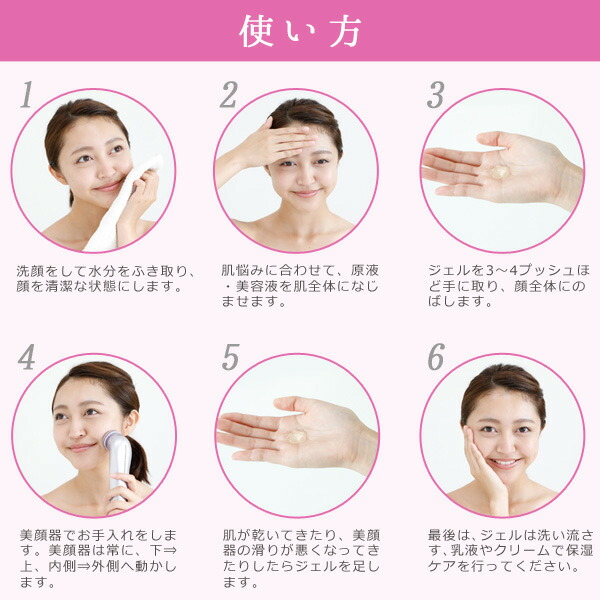 使い方

1

洗顔をして水分をふき取り、顔を清潔な状態にします。

2

肌悩みに合わせて、原液・美容液を肌全体になじませます。

3

ジェルを3〜4プッシュほど手に取り、顔全体にのばします。

4

美顔器でお手入れをします。美顔器は常に、下⇒上、内側⇒外側へ動かします。

5

肌が乾いてきたり、美顔器の滑りが悪くなってきたりしたらジェルを足します。

6

最後は、ジェルは洗い流さず、乳液やクリームで保湿ケアを行ってください。