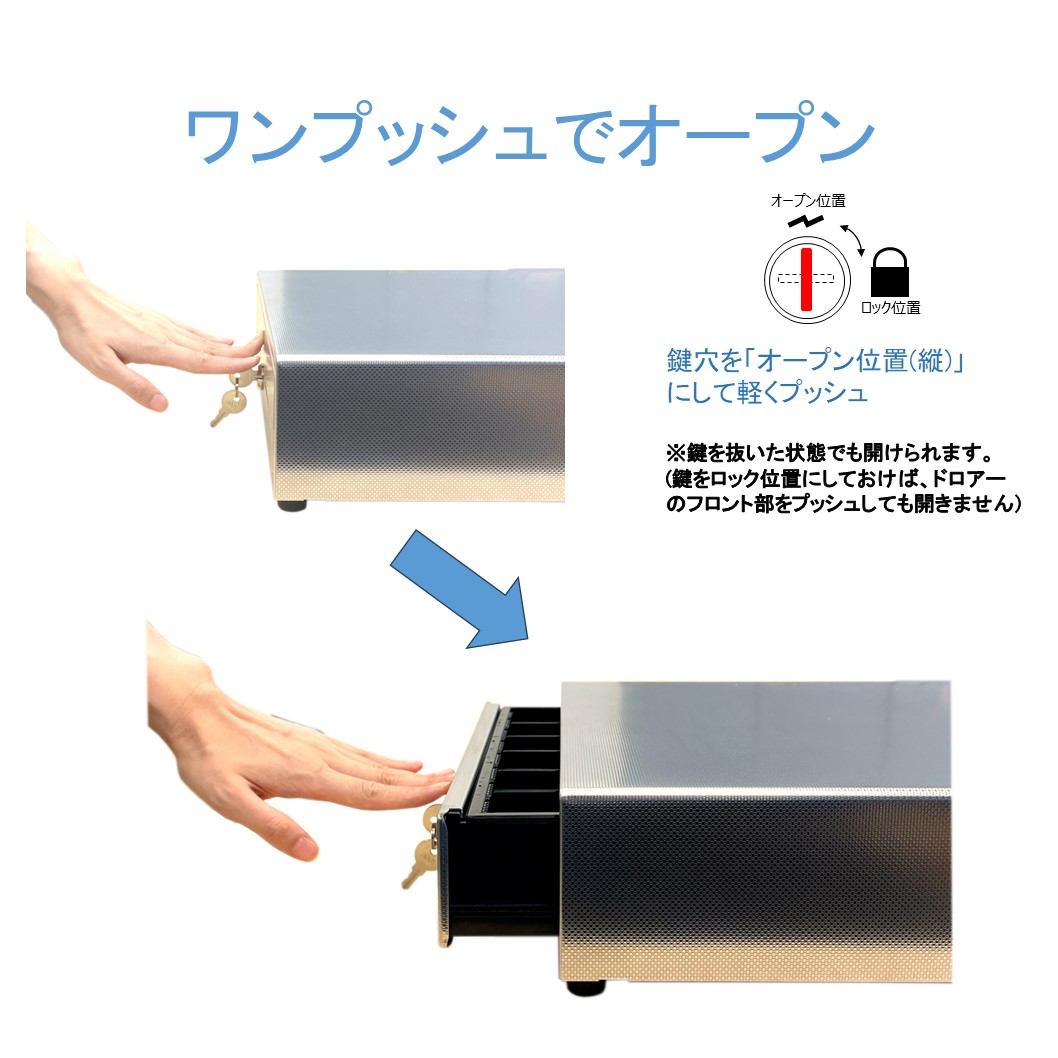 ワンプッシュでオープン

オープン位置

ロック位置

鍵穴を「オープン位置(縦)」にして軽くプッシュ

※鍵を抜いた状態でも開けられます。
(鍵をロック位置にしておけば、ドロアーのフロント部をプッシュしても開きません)