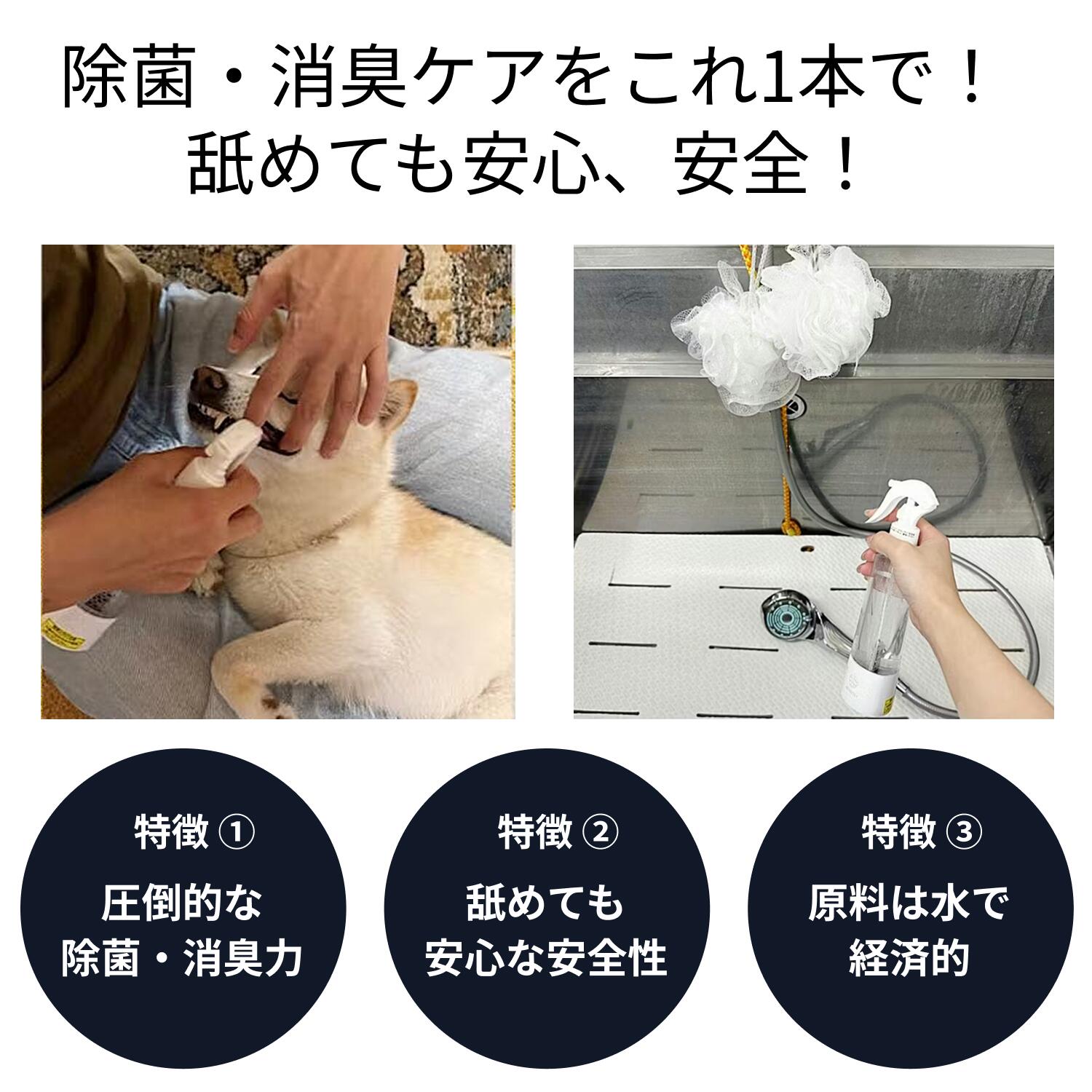 除菌・消臭ケアをこれ1本で！
舐めても安心、安全！

特徴 ①
圧倒的な
除菌・消臭力

特徴 ②
舐めても
安心な安全性

特徴 ③
原料は水で
経済的