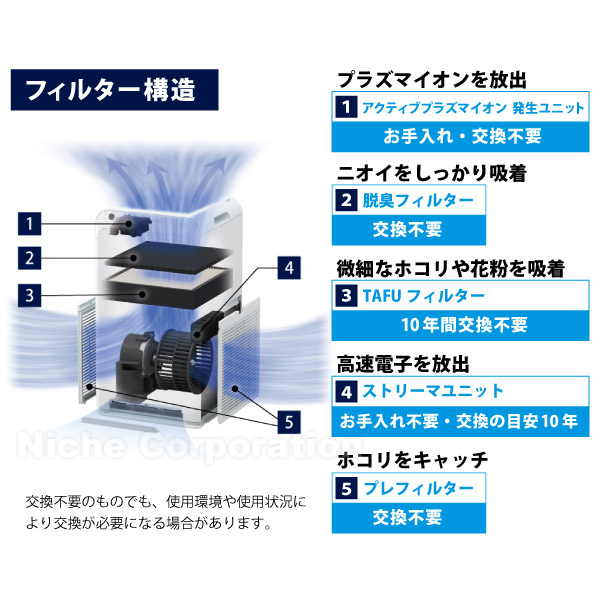 フィルター構造

1
2
3
4
5

Niche Corporation

交換不要のものでも、使用環境や使用状況により交換が必要になる場合があります。

プラズマイオンを放出
1 アクティブプラズマイオン 発生ユニット
お手入れ・交換不要

ニオイをしっかり吸着
2 脱臭フィルター
交換不要

微細なホコリや花粉を吸着
3 TAFU フィルター
10年間交換不要

高速電子を放出
4 ストリーマユニット
お手入れ不要・交換の目安10年

ホコリをキャッチ
5 プレフィルター
交換不要