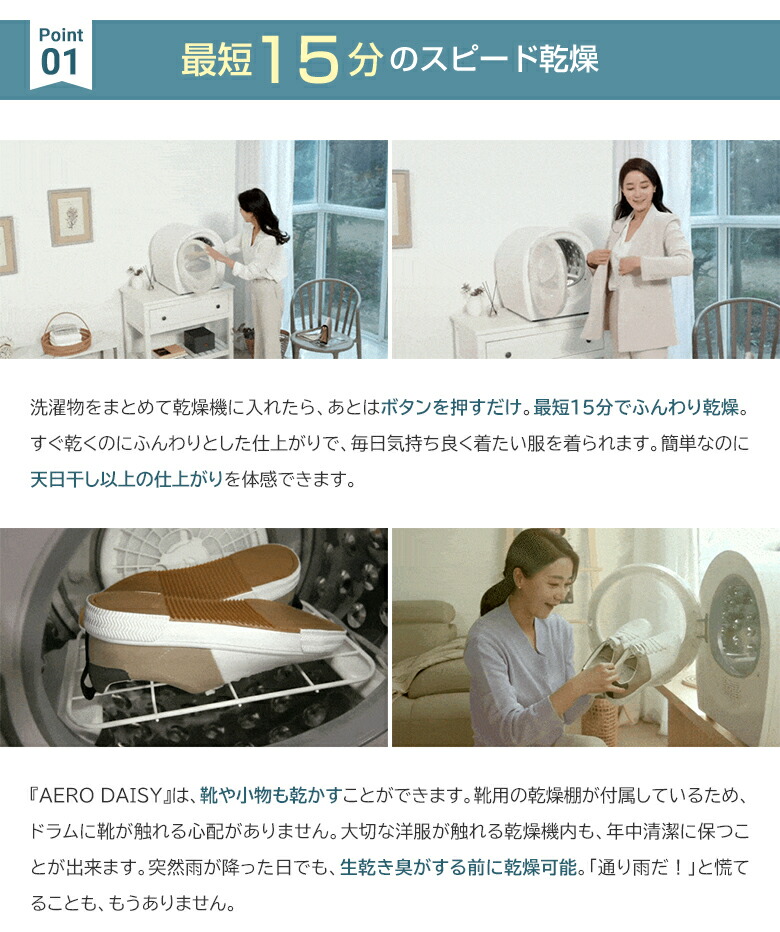 Point 01

最短15分のスピード乾燥

洗濯物をまとめて乾燥機に入れたら、あとはボタンを押すだけ。最短15分でふんわり乾燥。すぐ乾くのにふんわりとした仕上がりで、毎日気持ち良く着たい服を着られます。簡単なのに天日干し以上の仕上がりを体感できます。

『AERO DAISY』は、靴や小物も乾かすことができます。靴用の乾燥棚が付属しているため、ドラムに靴が触れる心配がありません。大切な洋服が触れる乾燥機内も、年中清潔に保つことが出来ます。突然雨が降った日でも、生乾き臭がする前に乾燥可能。「通り雨だ！」と慌てることも、もうありません。