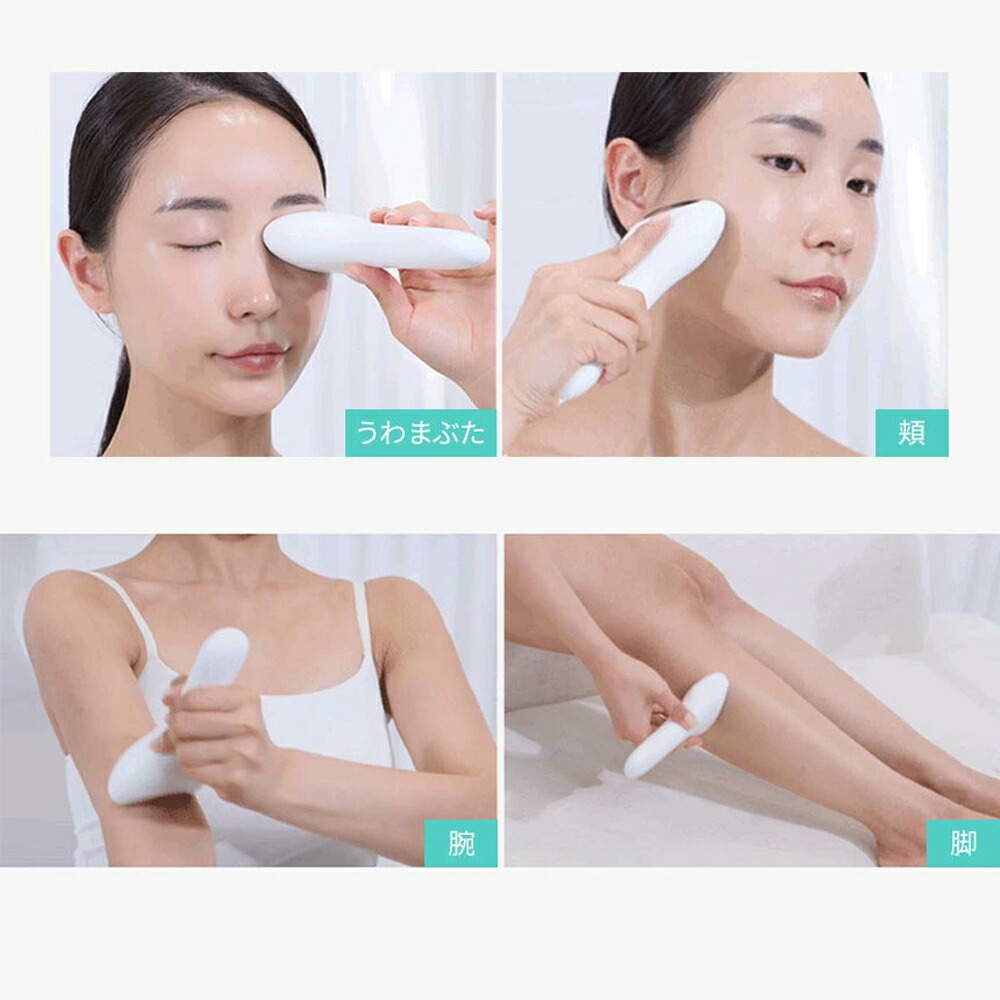 うわまぶた

頬

腕

脚