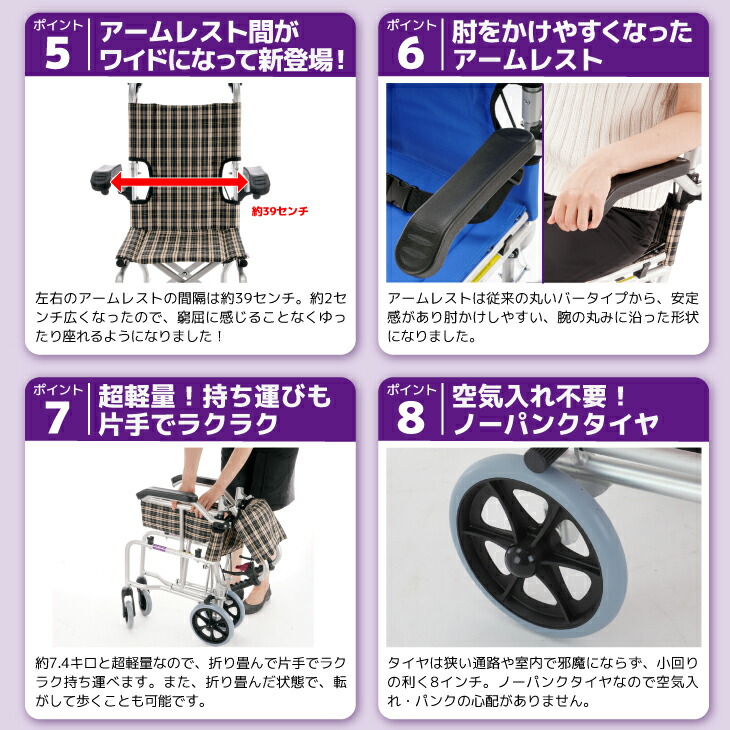 ポイント
5
アームレスト間がワイドになって新登場！

約39センチ

左右のアームレストの間隔は約39センチ。約2センチ広くなったので、窮屈に感じることなくゆったり座れるようになりました！

ポイント
6
肘をかけやすくなったアームレスト

アームレストは従来の丸いバータイプから、安定感があり肘かけしやすい、腕の丸みに沿った形状になりました。

ポイント
7
超軽量！持ち運びも片手でラクラク

約7.4キロと超軽量なので、折り畳んで片手でラクラク持ち運べます。また、折り畳んだ状態で、転がして歩くことも可能です。

ポイント
8
空気入れ不要！ノーパンクタイヤ

タイヤは狭い通路や室内で邪魔にならず、小回りの利く8インチ。ノーパンクタイヤなので空気入れ・パンクの心配がありません。