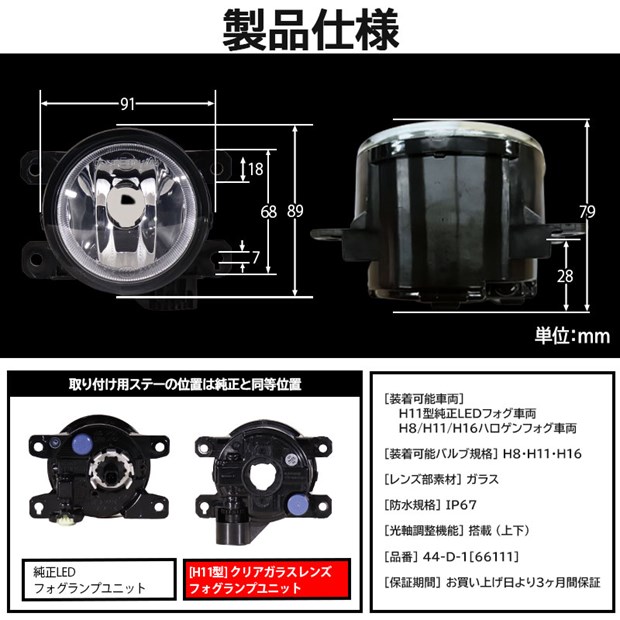 製品仕様

91

18

68

89

7

79

28

単位:mm

取り付け用ステーの位置は純正と同等位置

純正LED
フォグランプユニット

[H11型] クリアガラスレンズ
フォグランプユニット

[装着可能車両]
H11型純正LEDフォグ車両
H8/H11/H16ハロゲンフォグ車両

[装着可能バルブ規格] H8・H11・H16

[レンズ部素材] ガラス

[防水規格] IP67

[光軸調整機能] 搭載（上下）

[品番] 44-D-1[66111]

[保証期間] お買い上げ日より3ヶ月間保証