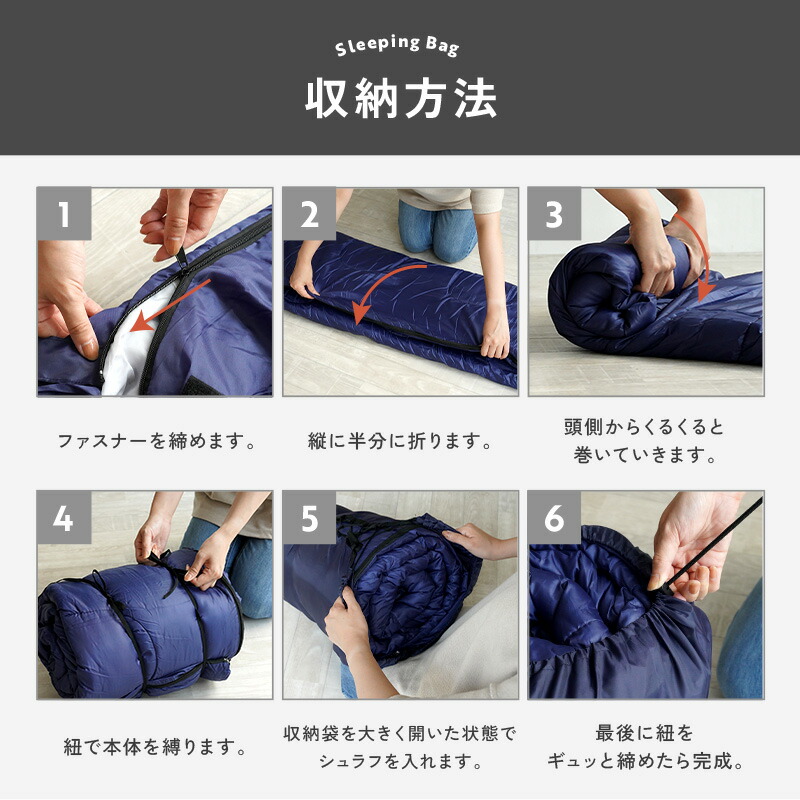 Sleeping Bag

収納方法

1

ファスナーを締めます。

2

縦に半分に折ります。

3

頭側からくるくると巻いていきます。

4

紐で本体を縛ります。

5

収納袋を大きく開いた状態でシュラフを入れます。

6

最後に紐をギュッと締めたら完成。