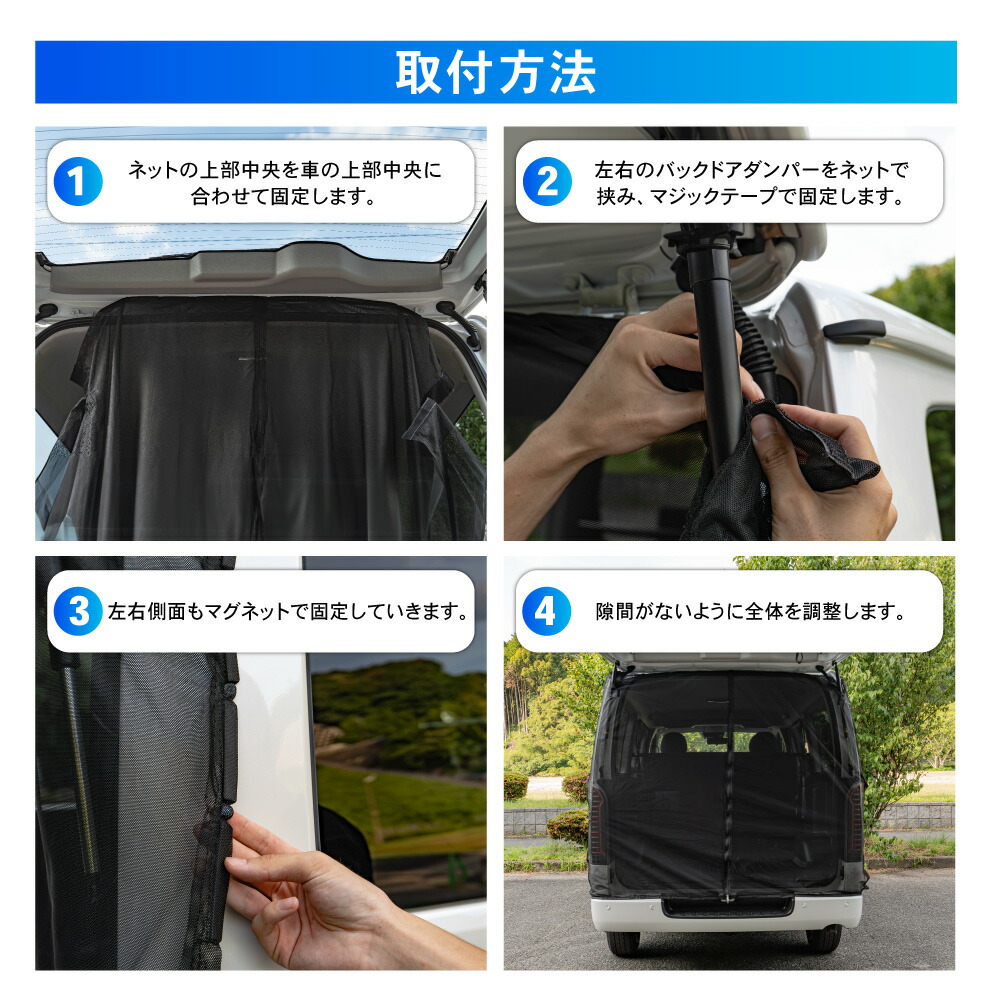 取付方法

1 ネットの上部中央を車の上部中央に合わせて固定します。

2 左右のバックドアダンパーをネットで挟み、マジックテープで固定します。

3 左右側面もマグネットで固定していきます。

4 隙間がないように全体を調整します。