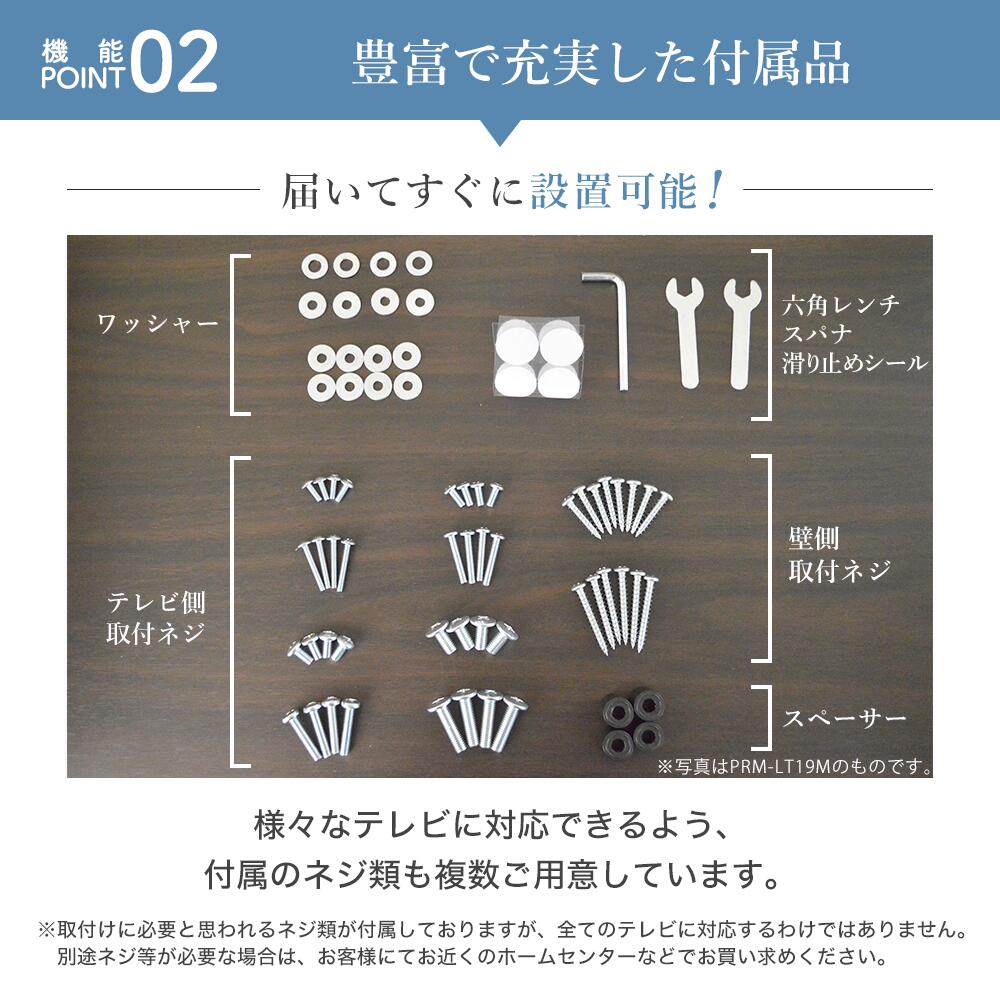 機能
POINT 02

豊富で充実した付属品

届いてすぐに設置可能！

ワッシャー

六角レンチ
スパナ
滑り止めシール

テレビ側
取付ネジ

壁側
取付ネジ

スペーサー

※写真はPRM-LT19Mのものです。

様々なテレビに対応できるよう、
付属のネジ類も複数ご用意しています。

※取付けに必要と思われるネジ類が付属しておりますが、全てのテレビに対応するわけではありません。
別途ネジ等が必要な場合は、お客様にてお近くのホームセンターなどでお買い求めください。