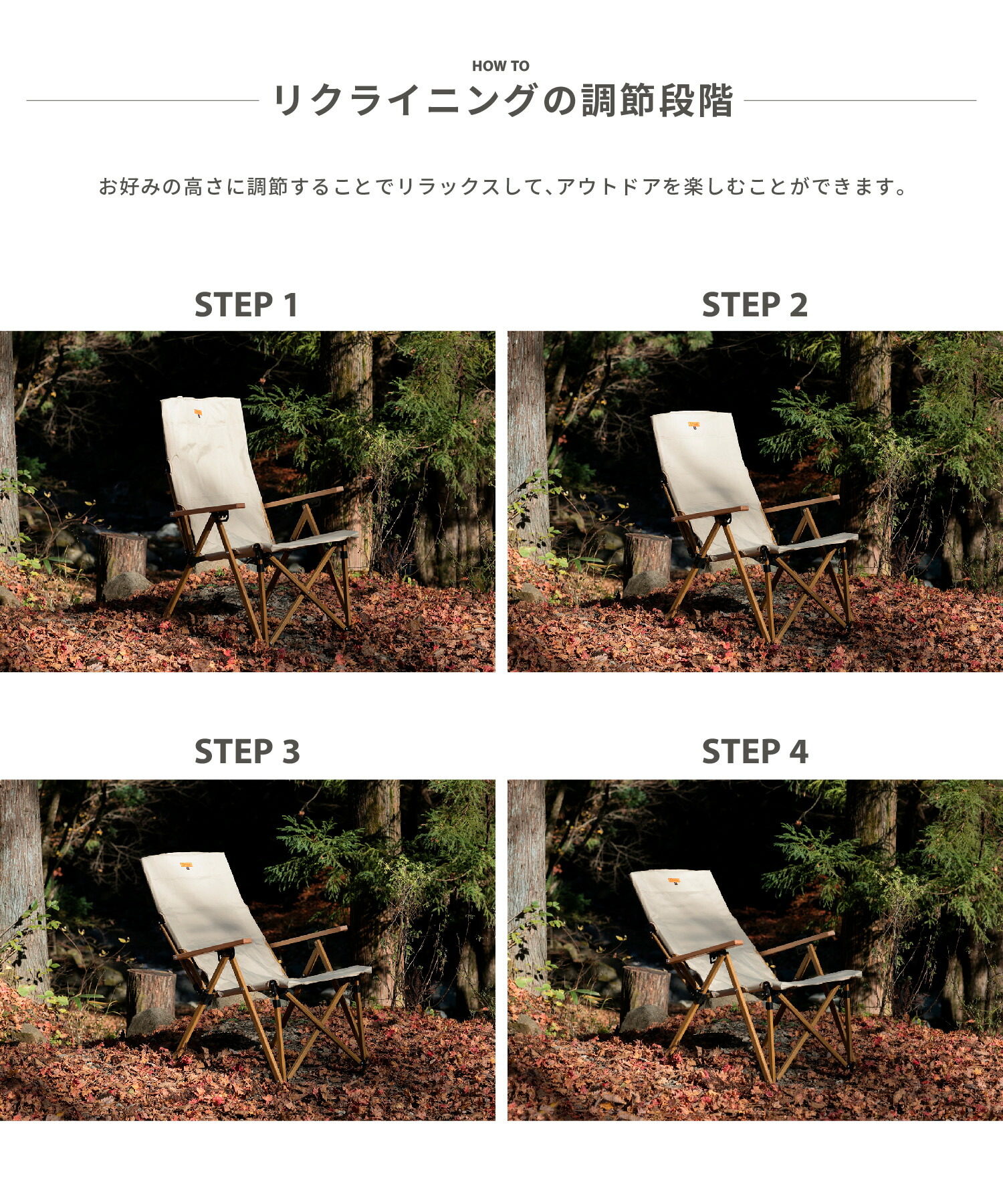 HOW TO
リクライニングの調節段階

お好みの高さに調節することでリラックスして、アウトドアを楽しむことができます。

STEP 1

STEP 2

STEP 3

STEP 4