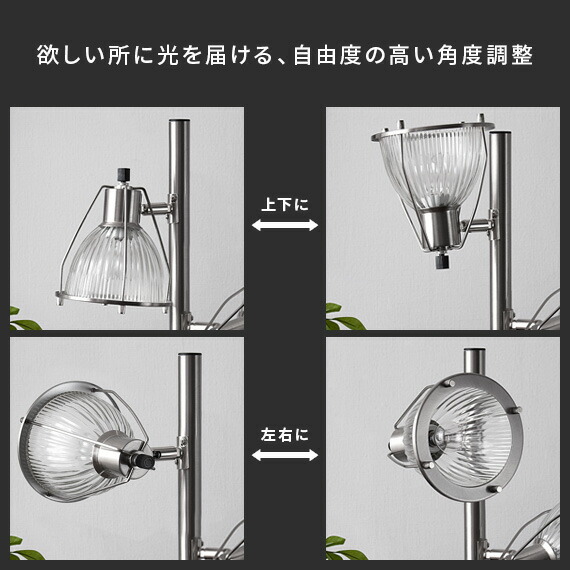 欲しい所に光を届ける、自由度の高い角度調整

上下に

左右に