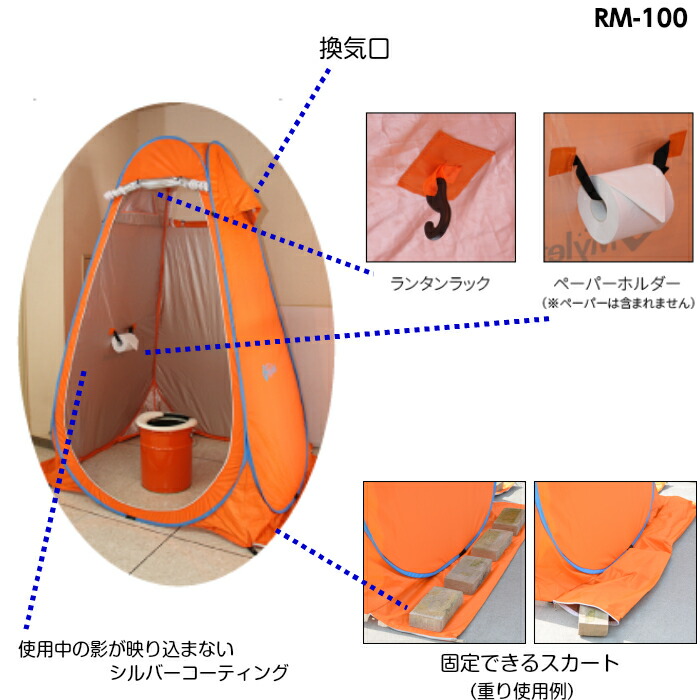 RM-100

換気口

ランタンラック

ペーパーホルダー
(※ペーパーは含まれません)

使用中の影が映り込まない
シルバーコーティング

固定できるスカート
(重り使用例)