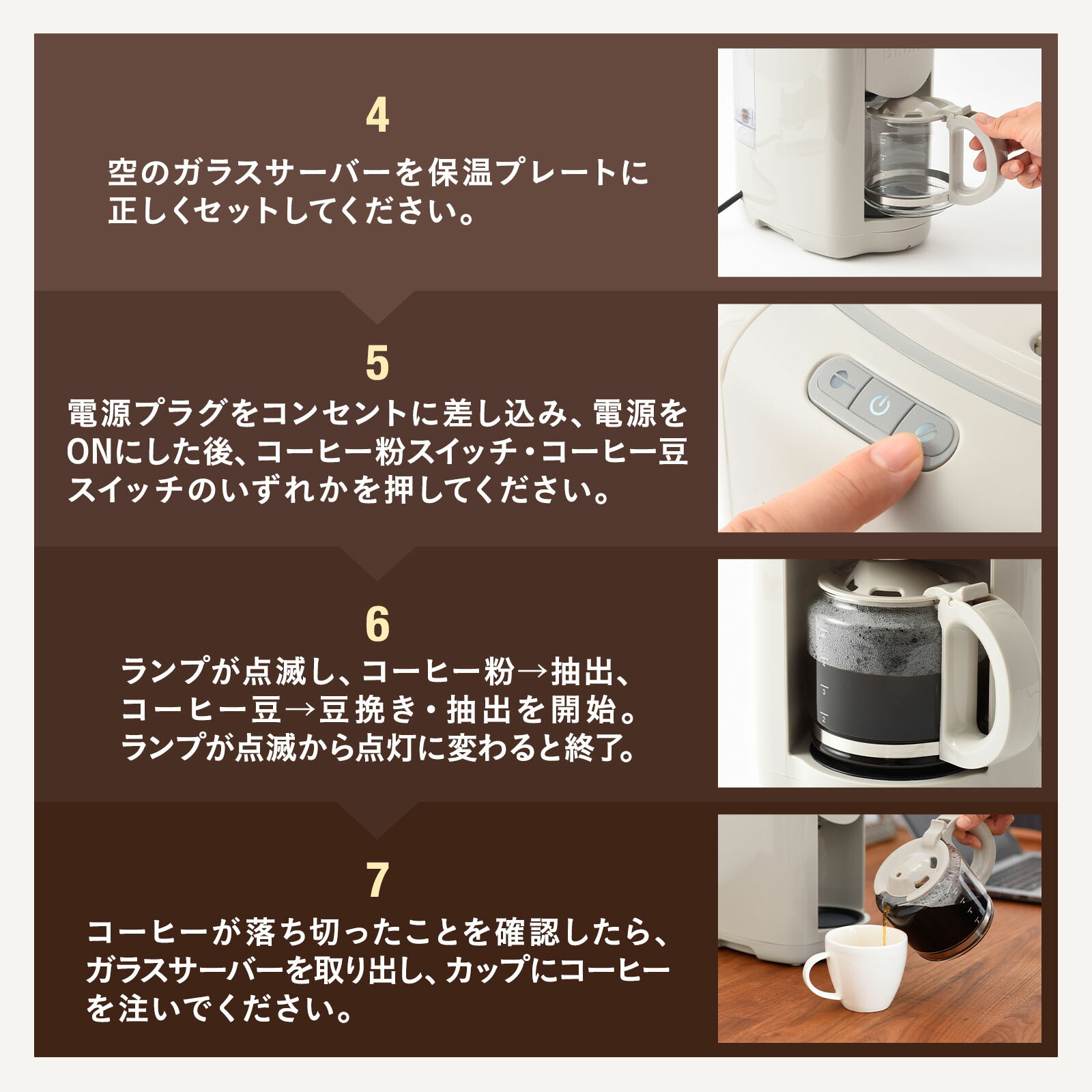 4
空のガラスサーバーを保温プレートに正しくセットしてください。

5
電源プラグをコンセントに差し込み、電源をONにした後、コーヒー粉スイッチ・コーヒー豆スイッチのいずれかを押してください。

6
ランプが点滅し、コーヒー粉→抽出、コーヒー豆→豆挽き・抽出を開始。ランプが点滅から点灯に変わると終了。

7
コーヒーが落ち切ったことを確認したら、ガラスサーバーを取り出し、カップにコーヒーを注いでください。