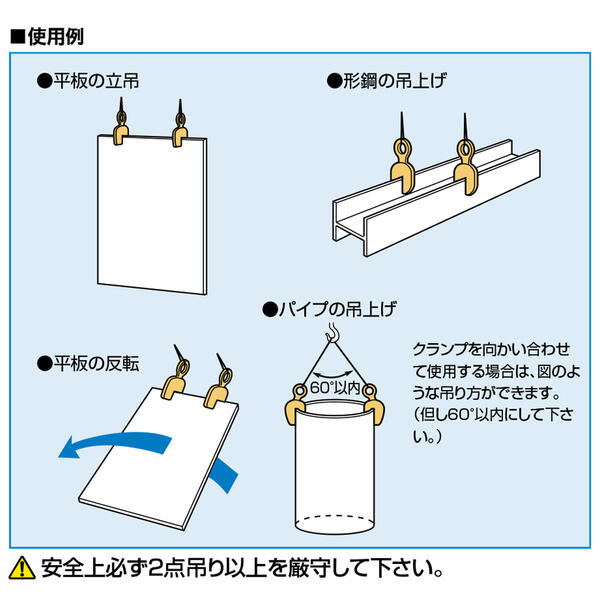 ■使用例

●平板の立吊

●形鋼の吊上げ

●パイプの吊上げ

●平板の反転

60°以内

クランプを向かい合わせて使用する場合は、図のような吊り方ができます。（但し60°以内にして下さい。）

安全上必ず2点吊り以上を厳守して下さい。