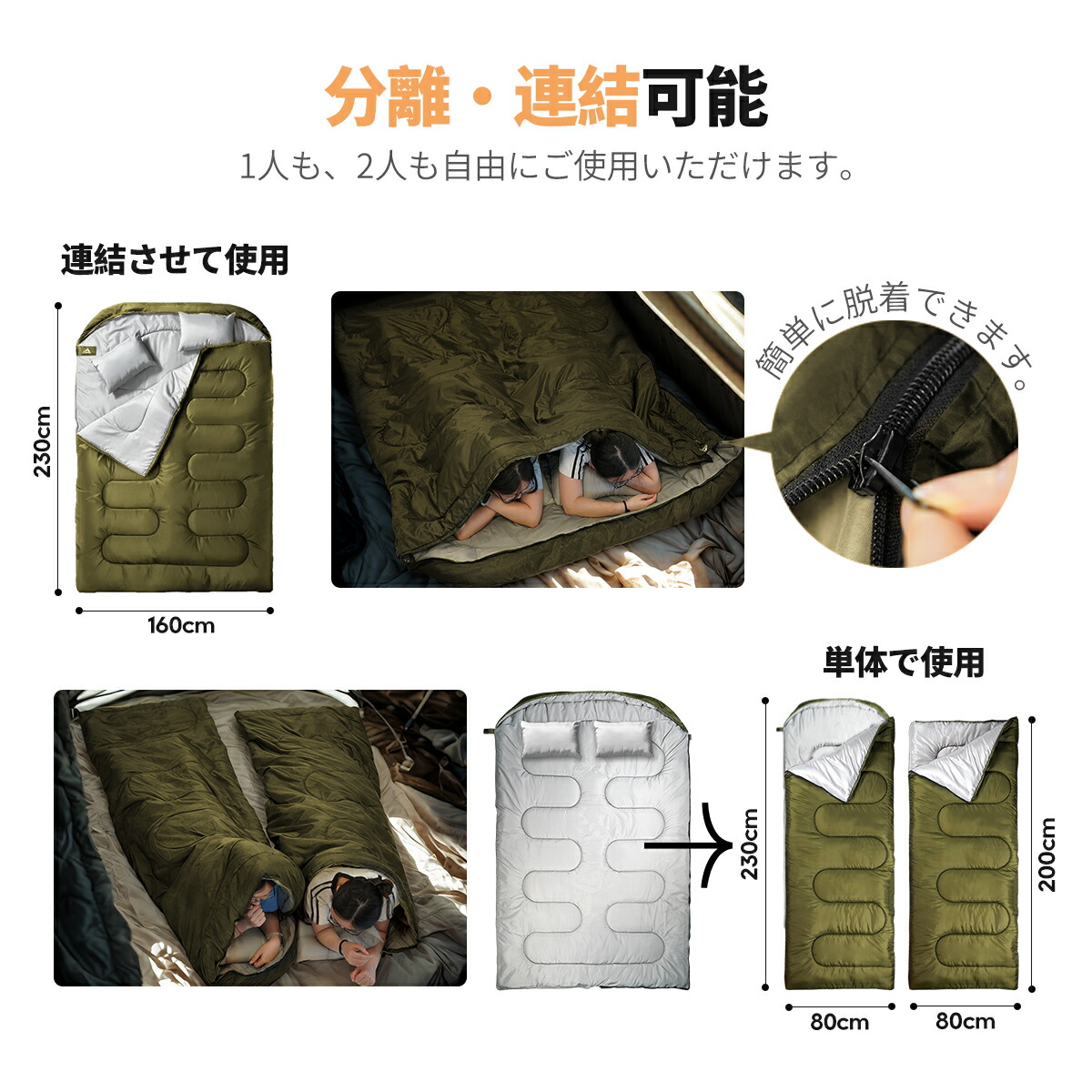 分離・連結可能
1人も、2人も自由にご使用いただけます。

連結させて使用

230cm

160cm

簡単に脱着できます。

単体で使用

230cm

200cm

80cm

80cm