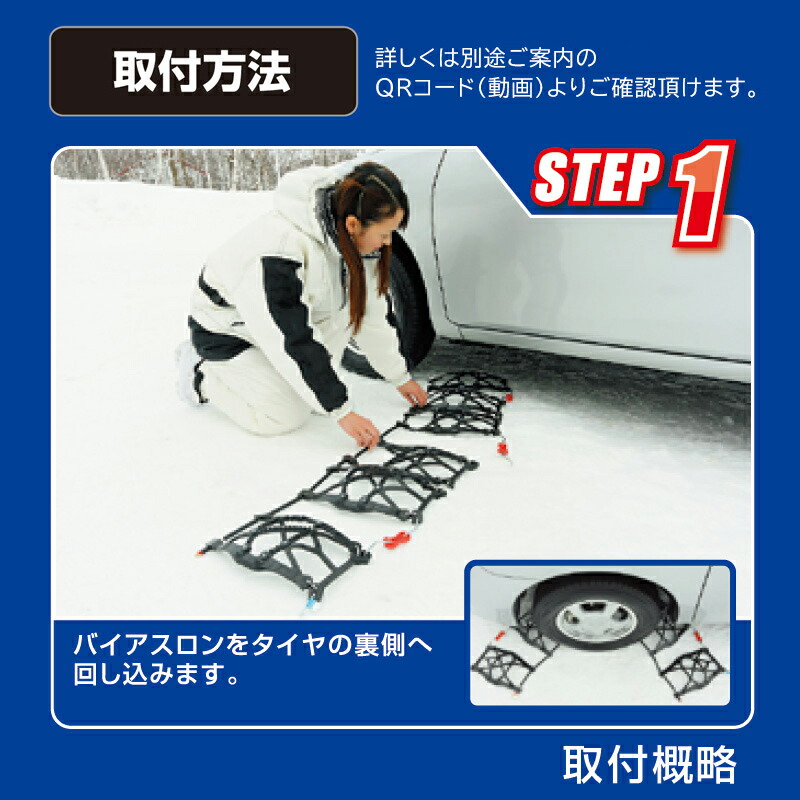 取付方法

詳しくは別途ご案内のQRコード(動画)よりご確認頂けます。

STEP 1

バイアスロンをタイヤの裏側へ回し込みます。

取付概略