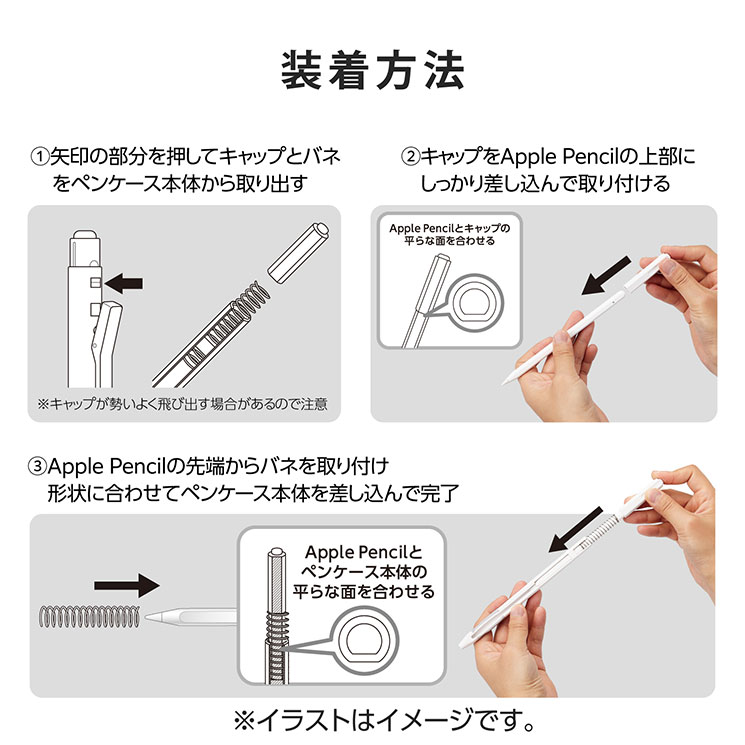 装着方法

①矢印の部分を押してキャップとバネをペンケース本体から取り出す

※キャップが勢いよく飛び出す場合があるので注意

②キャップをApple Pencilの上部にしっかり差し込んで取り付ける

Apple Pencilとキャップの平らな面を合わせる

③Apple Pencilの先端からバネを取り付け形状に合わせてペンケース本体を差し込んで完了

Apple Pencilとペンケース本体の平らな面を合わせる

※イラストはイメージです。