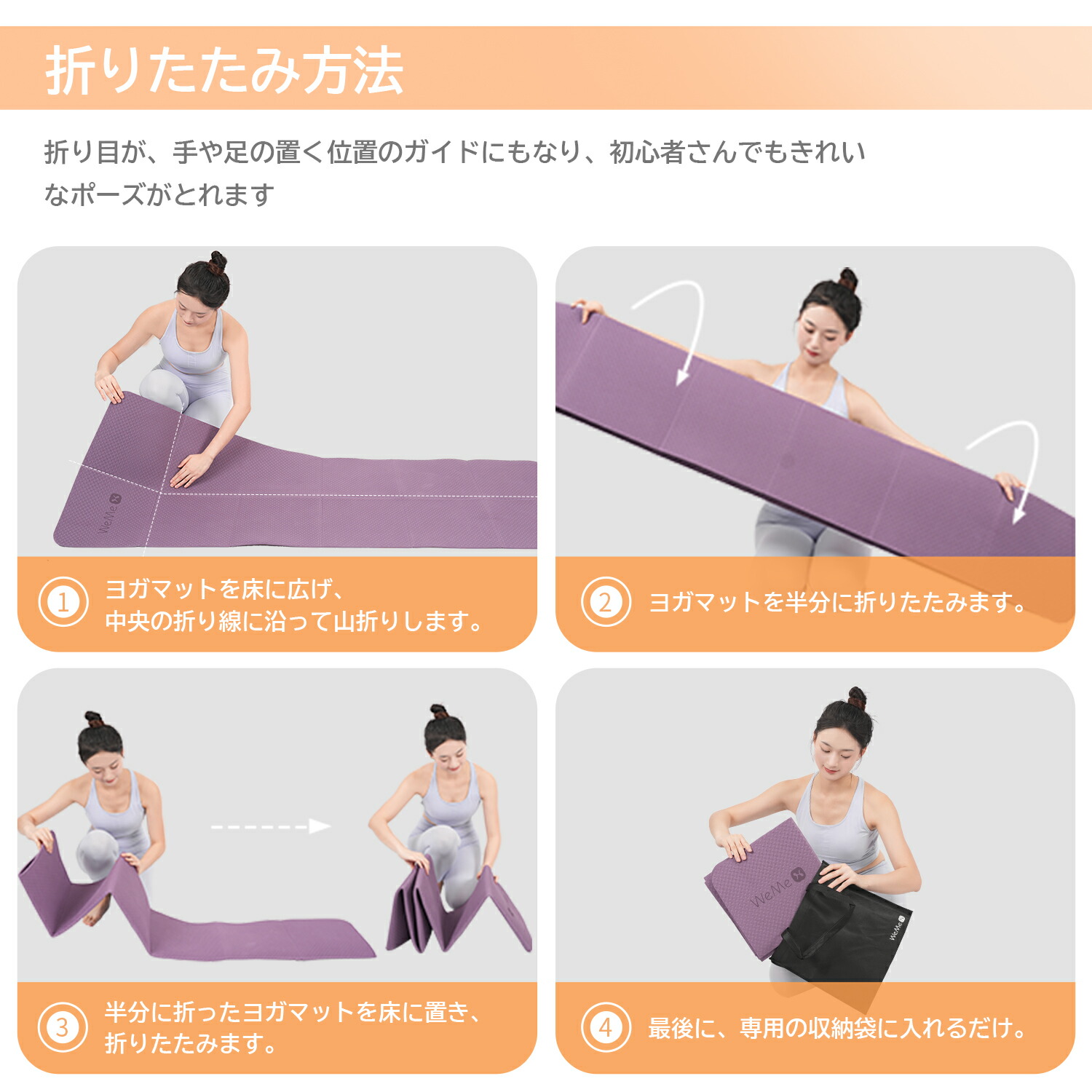 折りたたみ方法

折り目が、手や足の置く位置のガイドにもなり、初心者さんでもきれいなポーズがとれます

WeMe

① ヨガマットを床に広げ、中央の折り線に沿って山折りします。

② ヨガマットを半分に折りたたみます。

③ 半分に折ったヨガマットを床に置き、折りたたみます。

WeMe

WeMe

④ 最後に、専用の収納袋に入れるだけ。