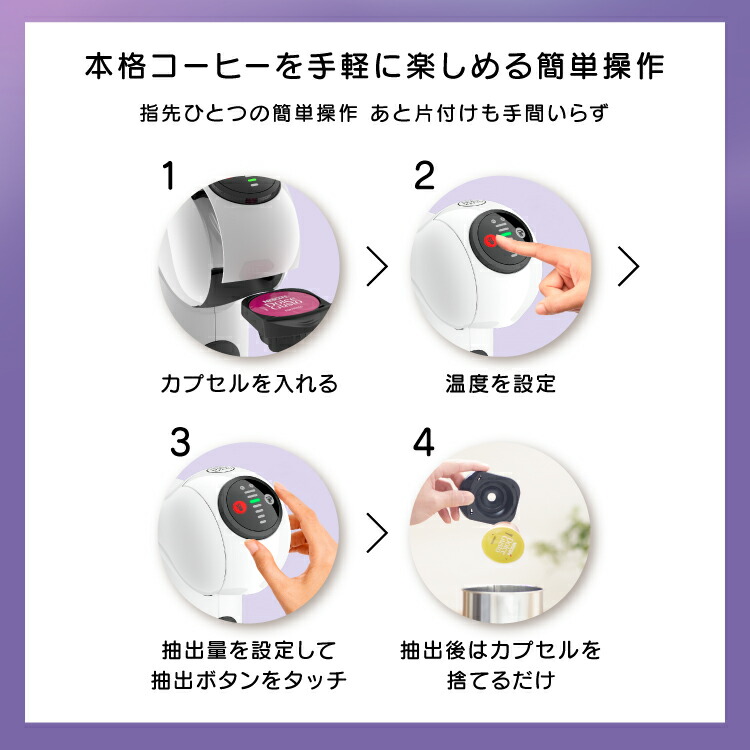 本格コーヒーを手軽に楽しめる簡単操作

指先ひとつの簡単操作 あと片付けも手間いらず

1

カプセルを入れる

2

温度を設定

3

抽出量を設定して
抽出ボタンをタッチ

4

抽出後はカプセルを
捨てるだけ