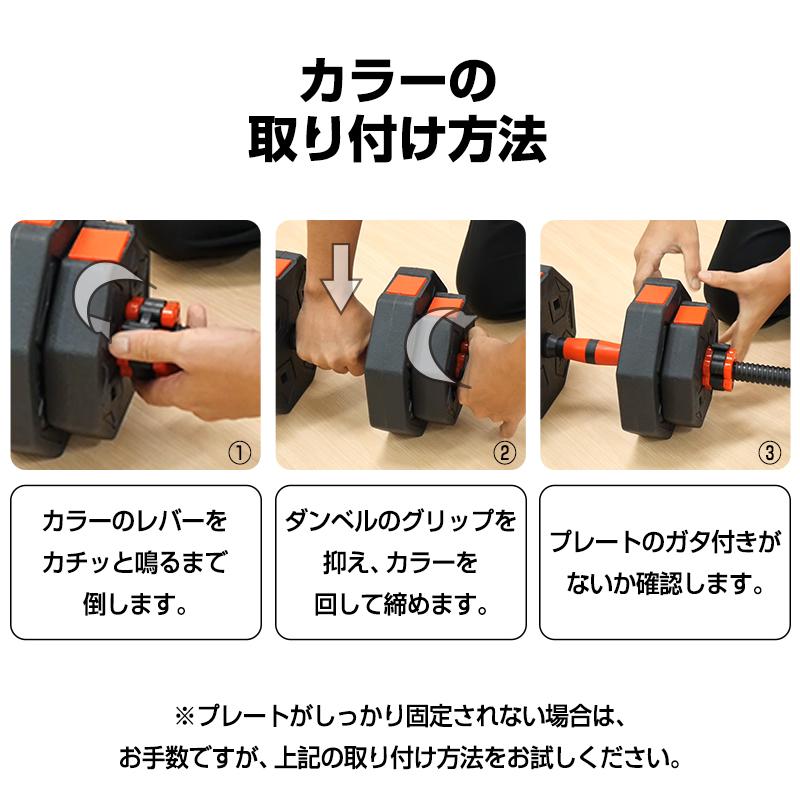 カラーの
取り付け方法

①

②

③

カラーのレバーを
カチッと鳴るまで
倒します。

ダンベルのグリップを
抑え、カラーを
回して締めます。

プレートのガタ付きが
ないか確認します。

※プレートがしっかり固定されない場合は、
お手数ですが、上記の取り付け方法をお試しください。