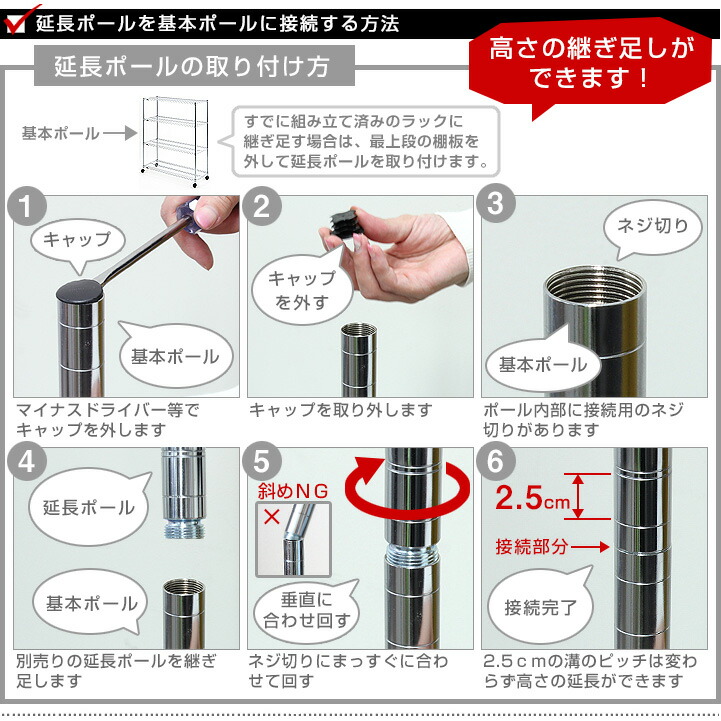 延長ポールを基本ポールに接続する方法

延長ポールの取り付け方

高さの継ぎ足しができます！

基本ポール

すでに組み立て済みのラックに継ぎ足す場合は、最上段の棚板を外して延長ポールを取り付けます。

1
キャップ
基本ポール
マイナスドライバー等でキャップを外します

2
キャップを外す
キャップを取り外します

3
ネジ切り
基本ポール
ポール内部に接続用のネジ切りがあります

4
延長ポール
基本ポール
別売りの延長ポールを継ぎ足します

5
斜めＮＧ
×
垂直に合わせ回す
ネジ切りにまっすぐに合わせて回す

6
2.5cm
接続部分
接続完了
2.5ｃｍの溝のピッチは変わらず高さの延長ができます