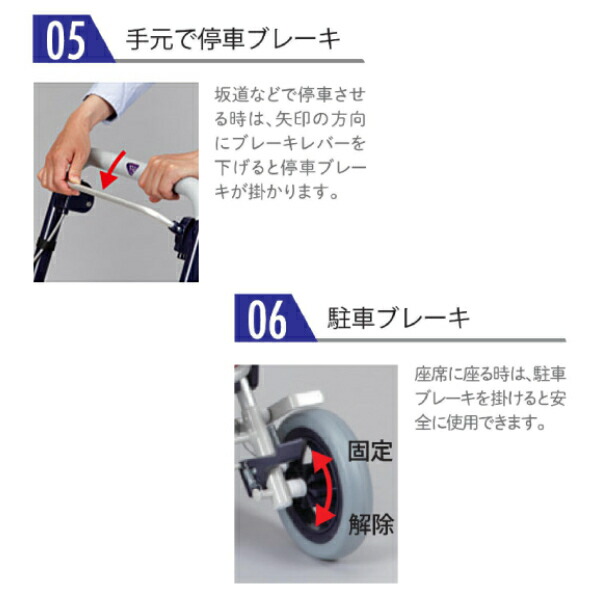 05 手元で停車ブレーキ

坂道などで停車させる時は、矢印の方向にブレーキレバーを下げると停車ブレーキが掛かります。

06 駐車ブレーキ

座席に座る時は、駐車ブレーキを掛けると安全に使用できます。

固定

解除