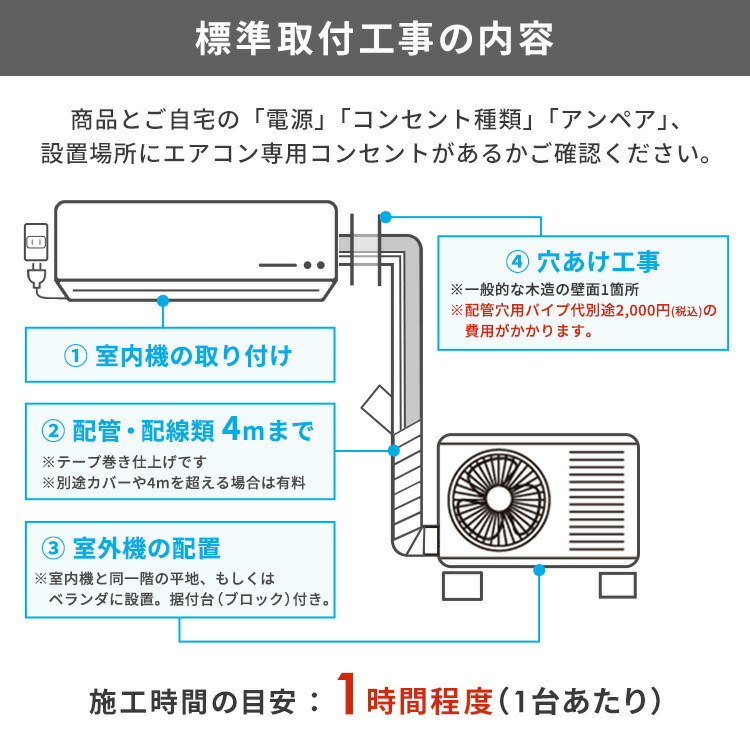 標準取付工事の内容

商品とご自宅の「電源」「コンセント種類」「アンペア」、設置場所にエアコン専用コンセントがあるかご確認ください。

① 室内機の取り付け

② 配管・配線類 4mまで
※テープ巻き仕上げです
※別途カバーや4mを超える場合は有料

③ 室外機の配置
※室内機と同一階の平地、もしくはベランダに設置。据付台（ブロック）付き。

④ 穴あけ工事
※一般的な木造の壁面1箇所
※配管穴用パイプ代別途2,000円(税込)の費用がかかります。

施工時間の目安：1時間程度（1台あたり）