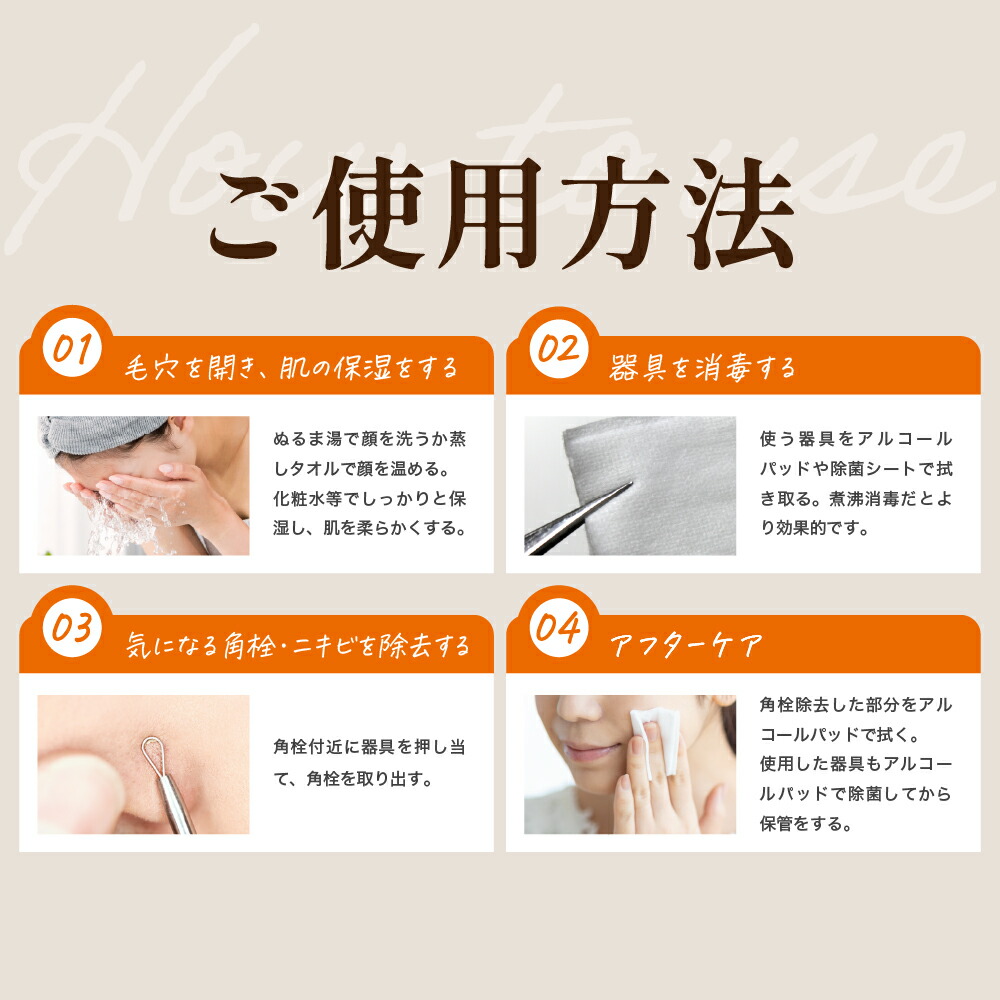 How to use

ご使用方法

01 毛穴を開き、肌の保湿をする

ぬるま湯で顔を洗うか蒸しタオルで顔を温める。化粧水等でしっかりと保湿し、肌を柔らかくする。

02 器具を消毒する

使う器具をアルコールパッドや除菌シートで拭き取る。煮沸消毒だとより効果的です。

03 気になる角栓・ニキビを除去する

角栓付近に器具を押し当て、角栓を取り出す。

04 アフターケア

角栓除去した部分をアルコールパッドで拭く。
使用した器具もアルコールパッドで除菌してから保管をする。