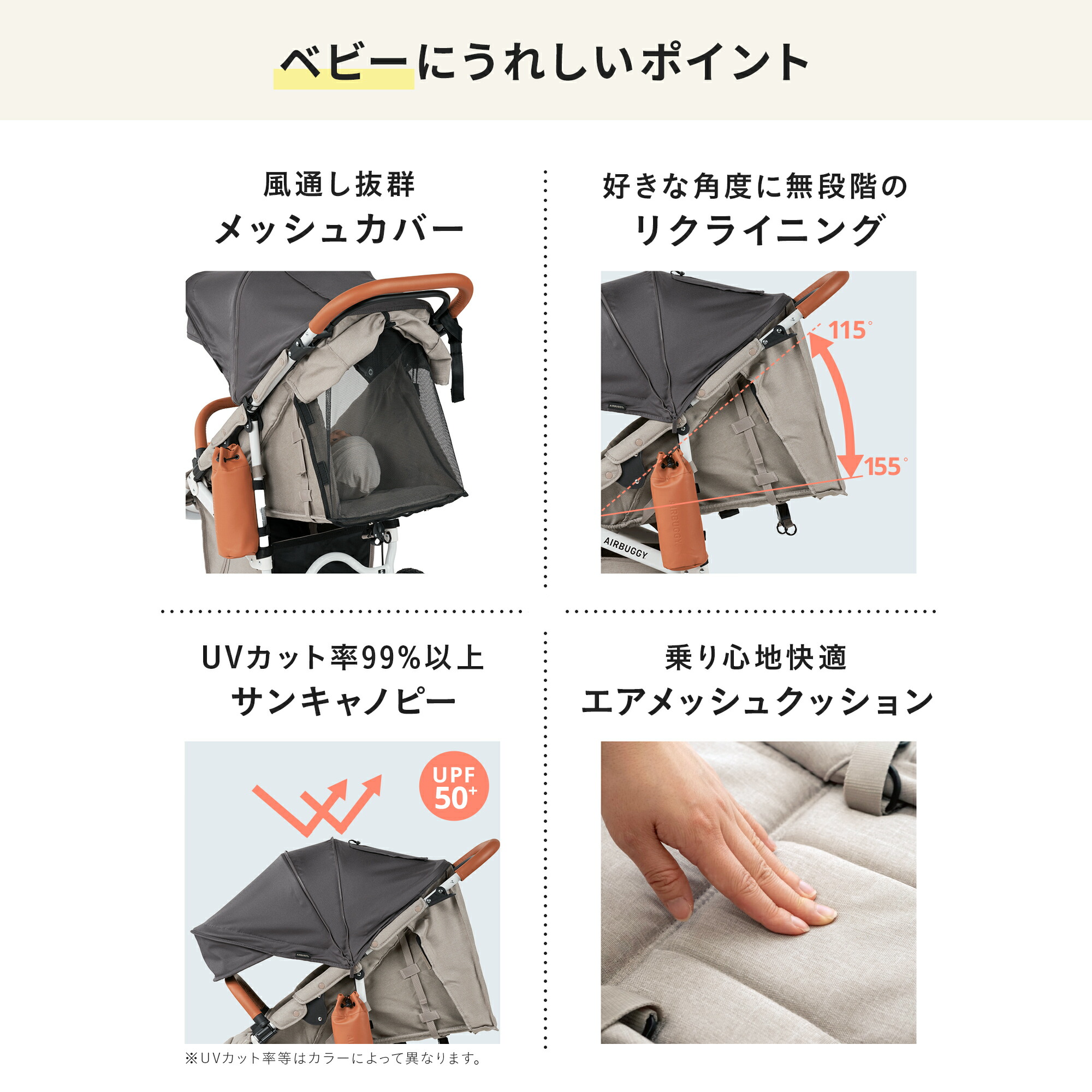 ベビーにうれしいポイント

風通し抜群
メッシュカバー

好きな角度に無段階の
リクライニング

115°

155°

AIRBUGGY

AIRBUGGY

UVカット率99%以上
サンキャノピー

UPF 50+

※UVカット率等はカラーによって異なります。

乗り心地快適
エアメッシュクッション