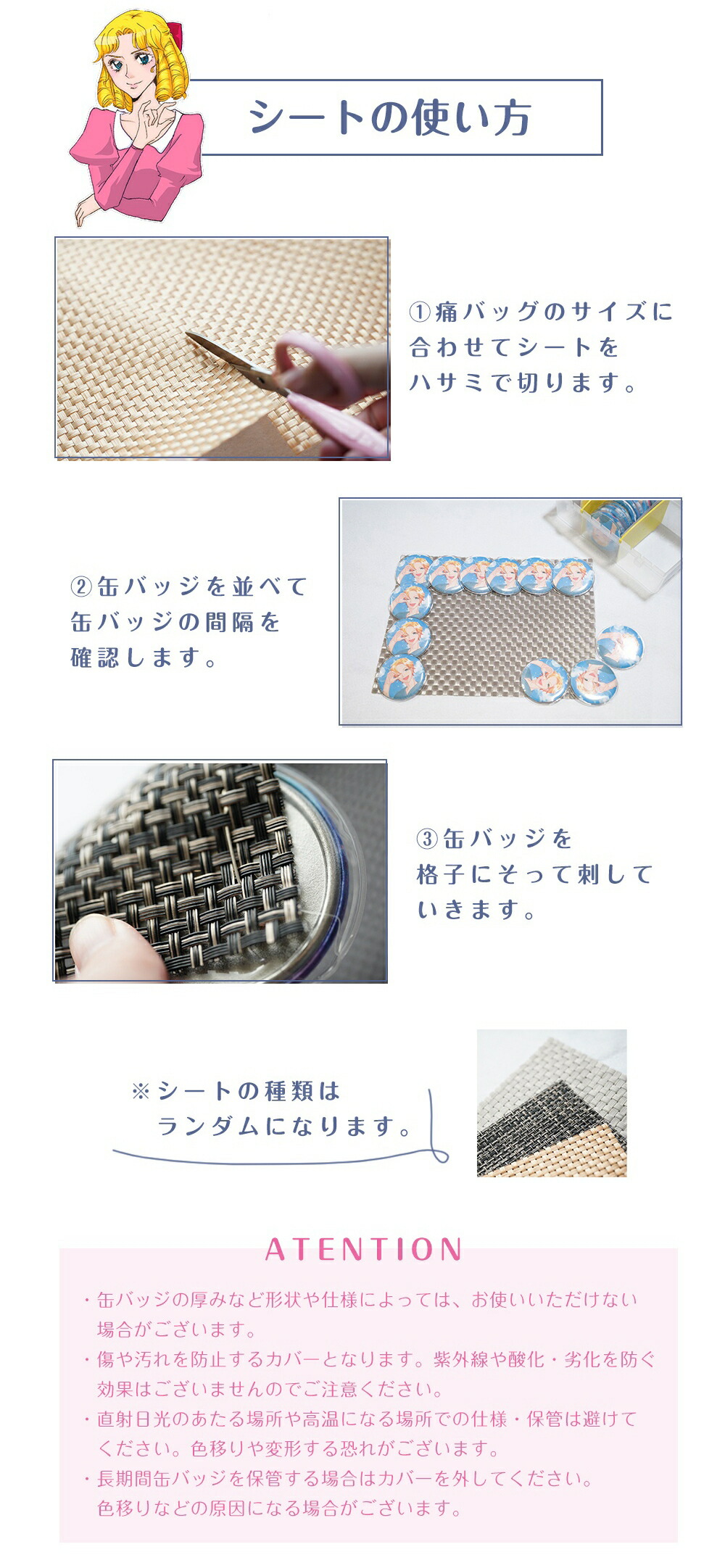 シートの使い方

①痛バッグのサイズに合わせてシートをハサミで切ります。

②缶バッジを並べて缶バッジの間隔を確認します。

③缶バッジを格子にそって刺していきます。

※シートの種類はランダムになります。

ATENTION

・缶バッジの厚みなど形状や仕様によっては、お使いいただけない場合がございます。
・傷や汚れを防止するカバーとなります。紫外線や酸化・劣化を防ぐ効果はございませんのでご注意ください。
・直射日光のあたる場所や高温になる場所での仕様・保管は避けてください。色移りや変形する恐れがございます。
・長期間缶バッジを保管する場合はカバーを外してください。色移りなどの原因になる場合がございます。