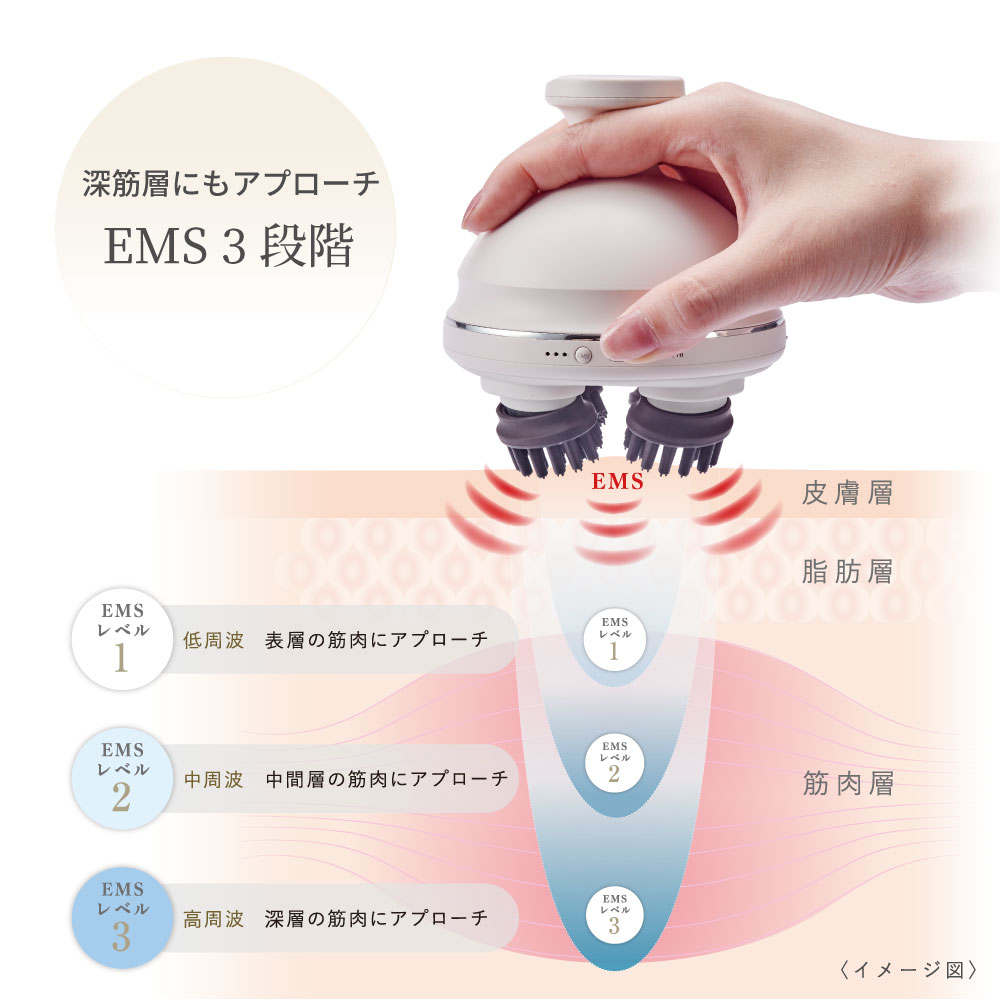 深筋層にもアプローチ
EMS 3 段階

EMS
皮膚層
脂肪層
筋肉層

EMS
レベル
1
低周波　表層の筋肉にアプローチ

EMS
レベル
2
中周波　中間層の筋肉にアプローチ

EMS
レベル
3
高周波　深層の筋肉にアプローチ

EMS
レベル
1

EMS
レベル
2

EMS
レベル
3

〈イメージ図〉