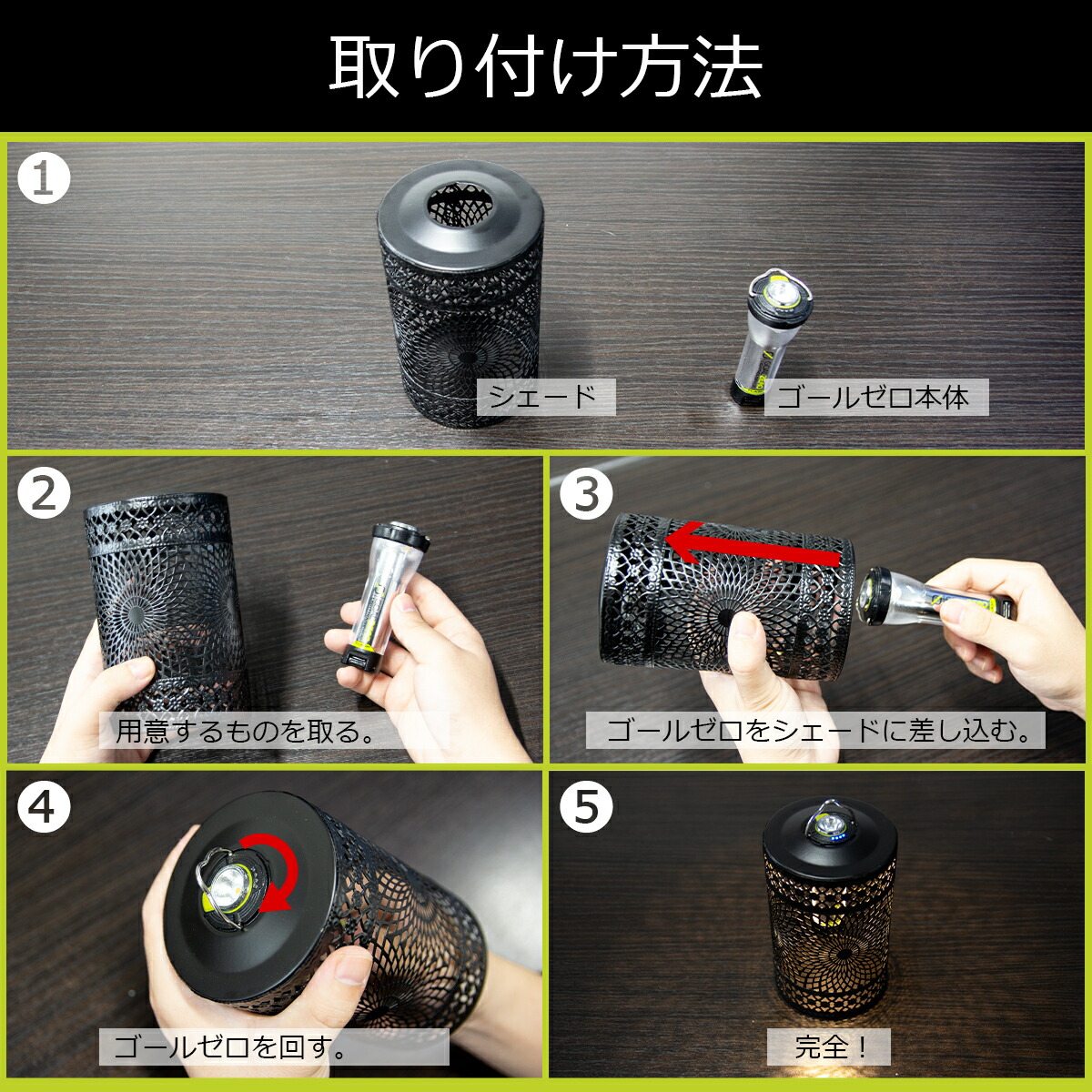 取り付け方法

1

シェード

ゴールゼロ本体

2

用意するものを取る。

3

ゴールゼロをシェードに差し込む。

4

ゴールゼロを回す。

5

完全！