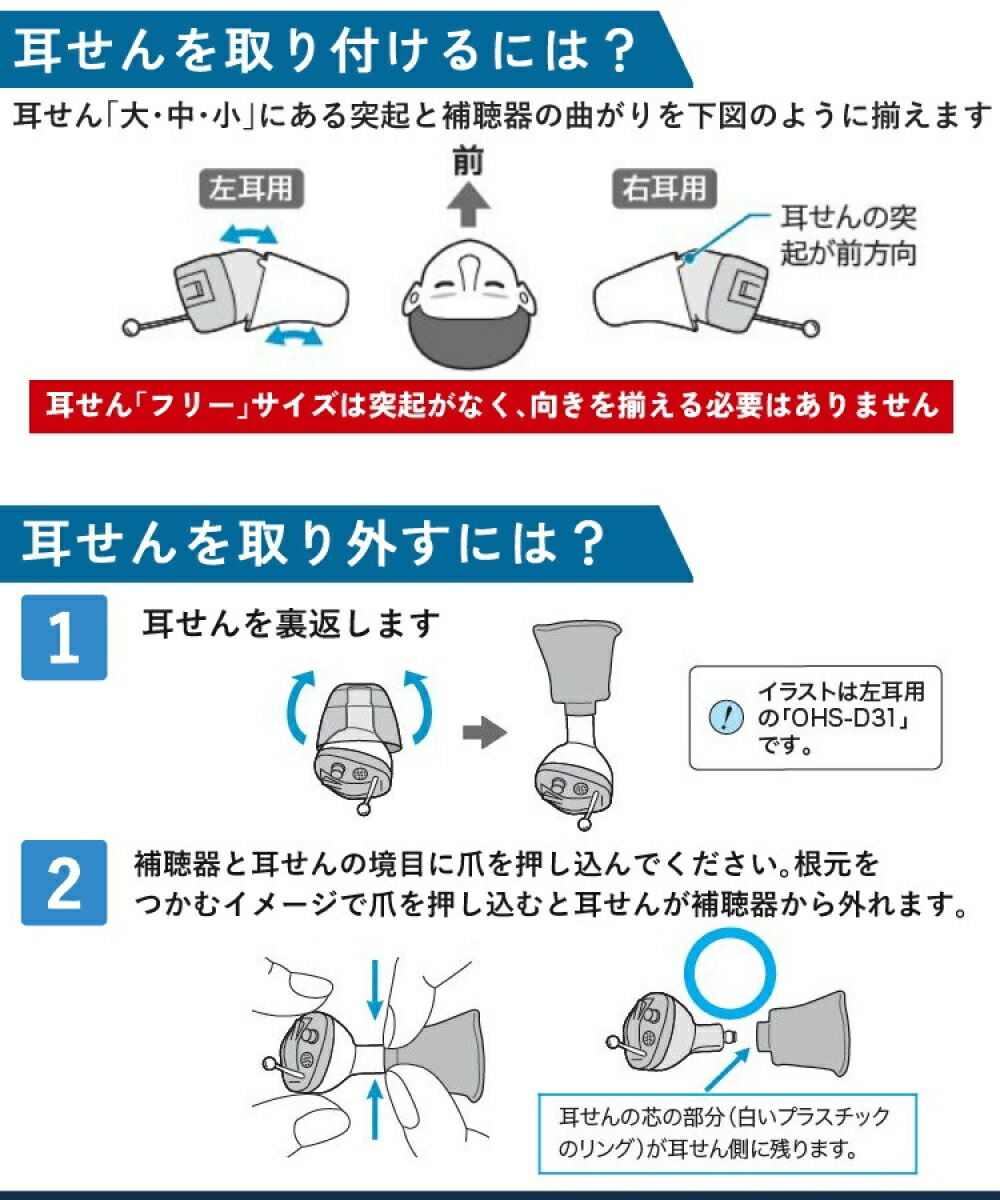 耳せんを取り付けるには？

耳せん「大・中・小」にある突起と補聴器の曲がりを下図のように揃えます

左耳用

前

右耳用

耳せんの突起が前方向

耳せん「フリー」サイズは突起がなく、向きを揃える必要はありません

耳せんを取り外すには？

1

耳せんを裏返します

イラストは左耳用の「OHS-D31」です。

2

補聴器と耳せんの境目に爪を押し込んでください。根元をつかむイメージで爪を押し込むと耳せんが補聴器から外れます。

耳せんの芯の部分（白いプラスチックのリング）が耳せん側に残ります。