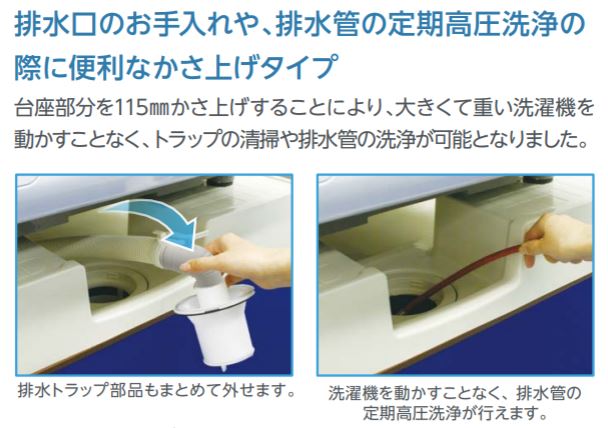 排水口のお手入れや、排水管の定期高圧洗浄の際に便利なかさ上げタイプ

台座部分を115㎜かさ上げすることにより、大きくて重い洗濯機を動かすことなく、トラップの清掃や排水管の洗浄が可能となりました。

排水トラップ部品もまとめて外せます。

洗濯機を動かすことなく、排水管の定期高圧洗浄が行えます。