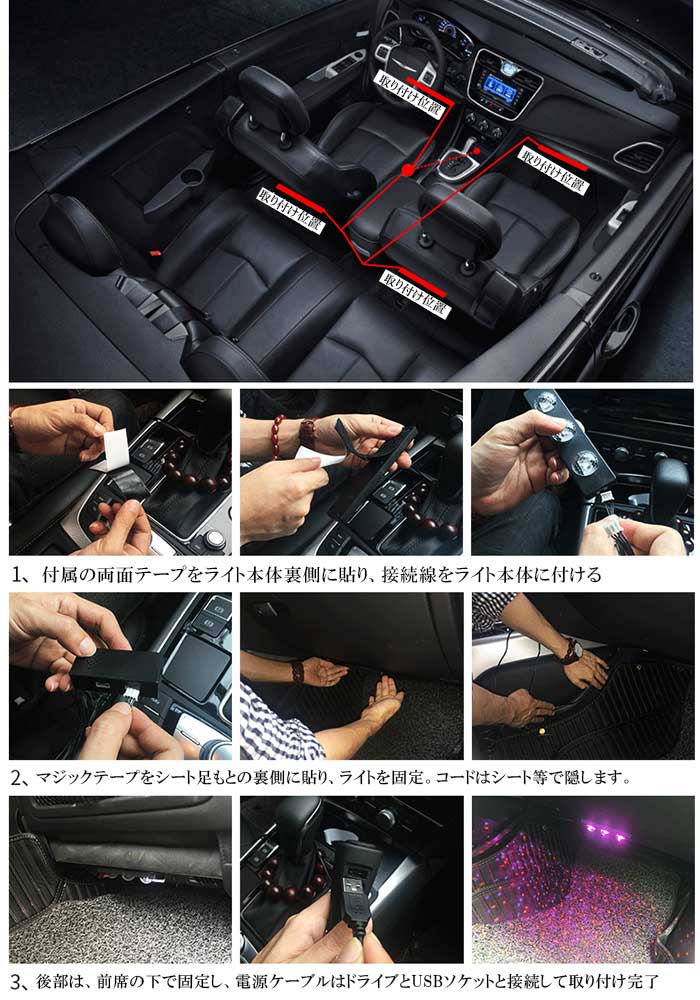 取り付け位置

取り付け位置

取り付け位置

取り付け位置

1、付属の両面テープをライト本体裏側に貼り、接続線をライト本体に付ける

2、マジックテープをシート足もとの裏側に貼り、ライトを固定。コードはシート等で隠します。

3、後部は、前席の下で固定し、電源ケーブルはドライブとUSBソケットと接続して取り付け完了