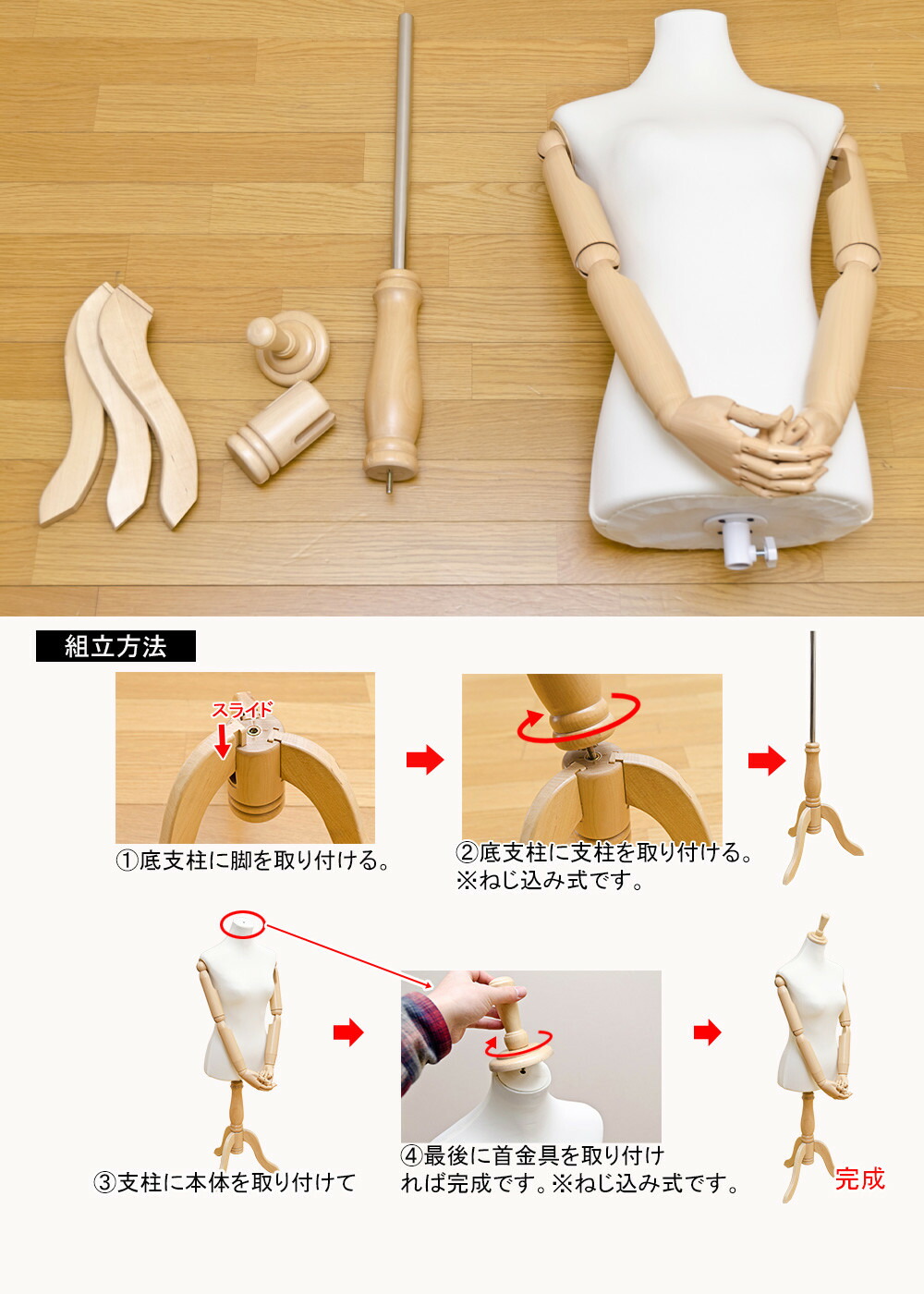 組立方法

スライド

①底支柱に脚を取り付ける。

②底支柱に支柱を取り付ける。
※ねじ込み式です。

③支柱に本体を取り付けて

④最後に首金具を取り付ければ完成です。※ねじ込み式です。

完成