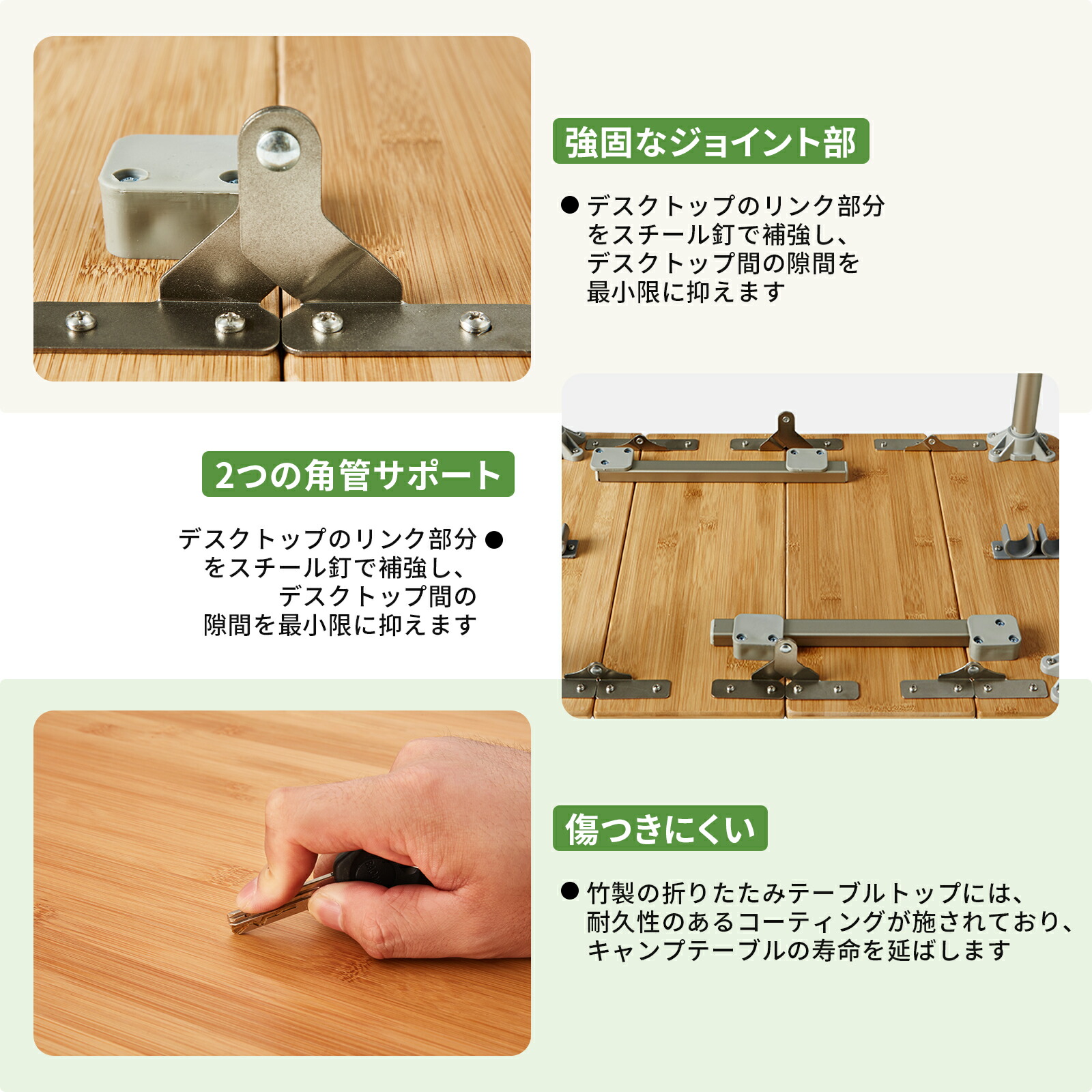 強固なジョイント部

● デスクトップのリンク部分をスチール釘で補強し、デスクトップ間の隙間を最小限に抑えます

2つの角管サポート

デスクトップのリンク部分 ● をスチール釘で補強し、デスクトップ間の隙間を最小限に抑えます

傷つきにくい

● 竹製の折りたたみテーブルトップには、耐久性のあるコーティングが施されており、キャンプテーブルの寿命を延ばします