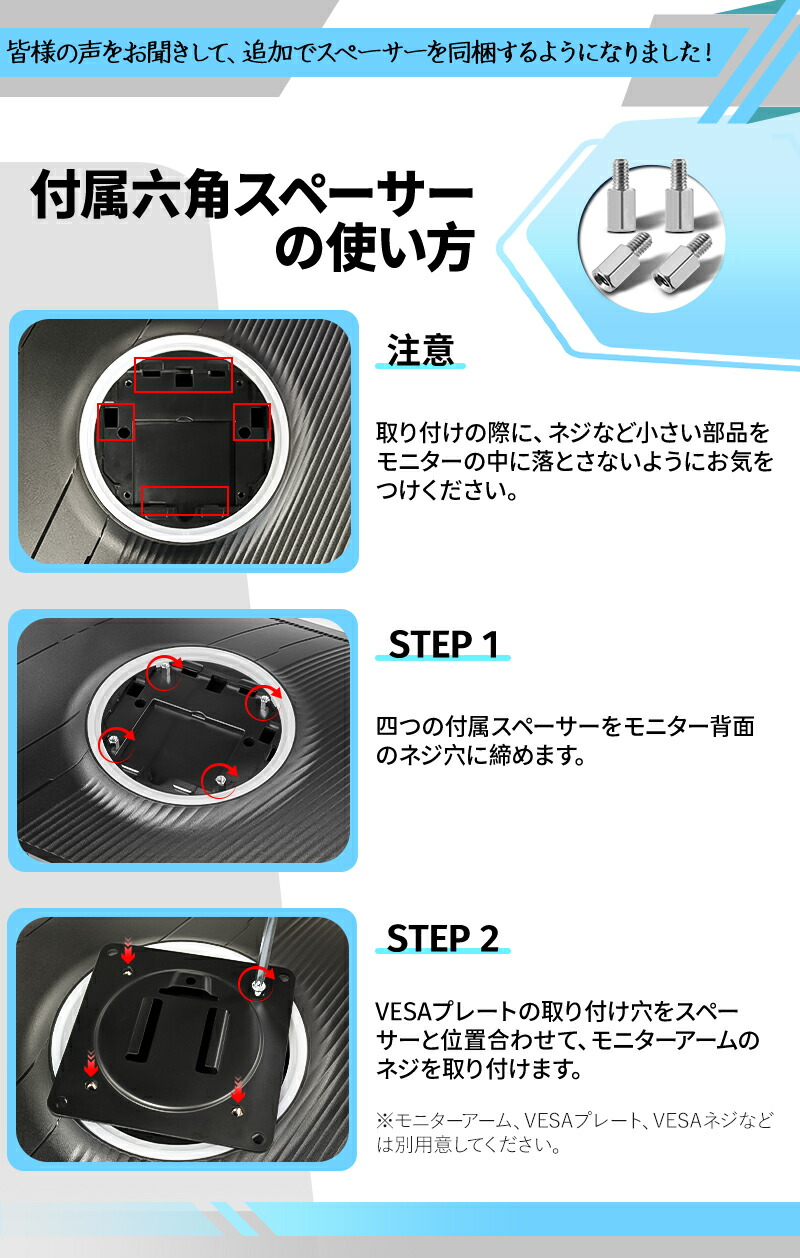 皆様の声をお聞きして、追加でスペーサーを同梱するようになりました！

付属六角スペーサーの使い方

注意

取り付けの際に、ネジなど小さい部品をモニターの中に落とさないようにお気をつけください。

STEP 1

四つの付属スペーサーをモニター背面のネジ穴に締めます。

STEP 2

VESAプレートの取り付け穴をスペーサーと位置合わせて、モニターアームのネジを取り付けます。

※モニターアーム、VESAプレート、VESAネジなどは別用意してください。