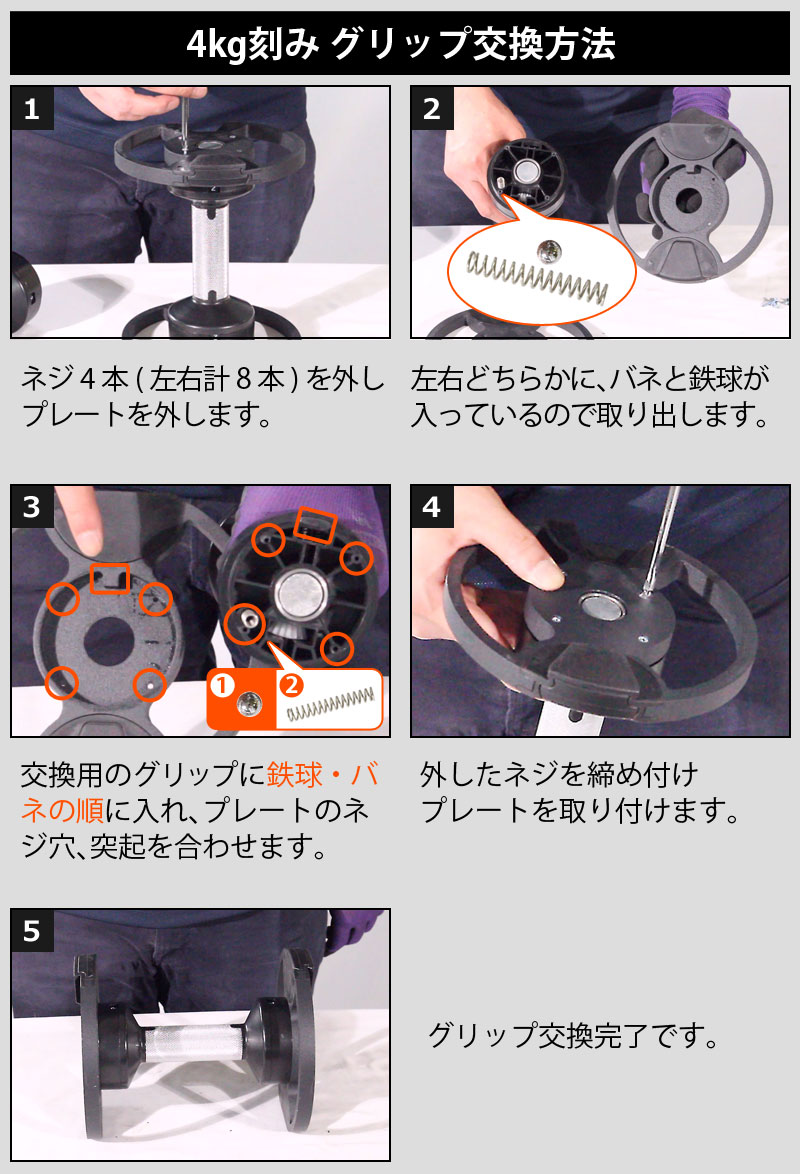 4kg刻み グリップ交換方法

1

ネジ４本（左右計８本）を外しプレートを外します。

2

左右どちらかに、バネと鉄球が入っているので取り出します。

3

❶ ❷

交換用のグリップに鉄球・バネの順に入れ、プレートのネジ穴、突起を合わせます。

4

外したネジを締め付けプレートを取り付けます。

5

グリップ交換完了です。