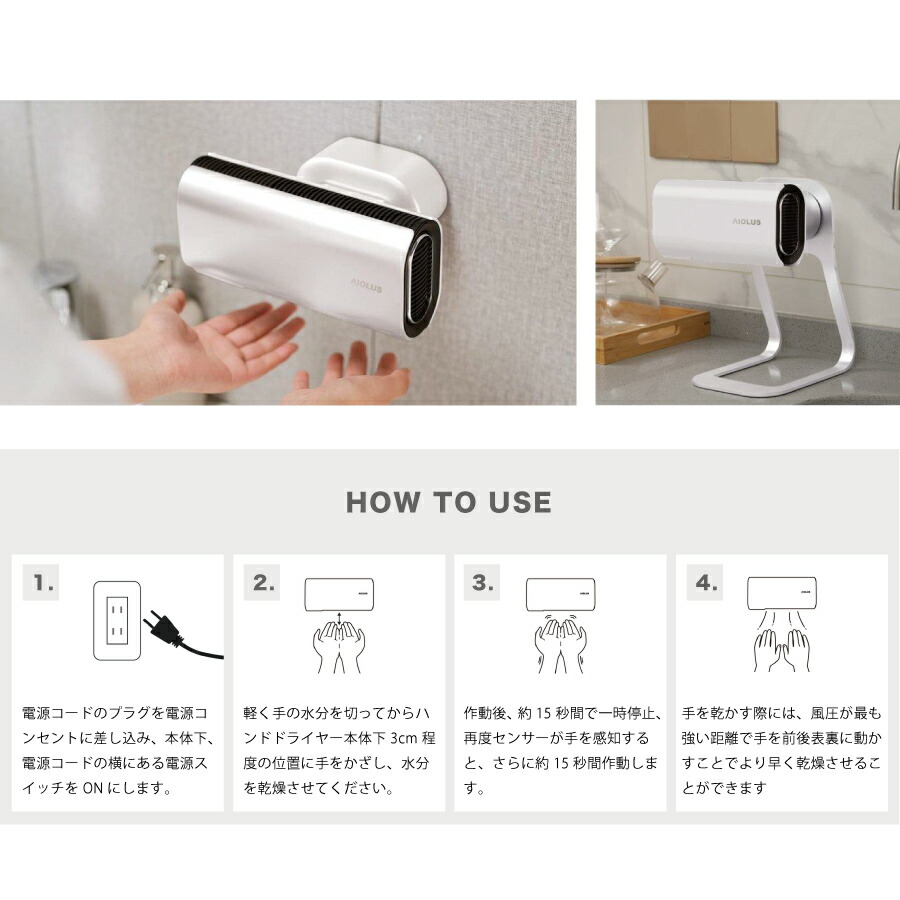 AIOLUS

AIOLUS

HOW TO USE

1.

電源コードのプラグを電源コンセントに差し込み、本体下、電源コードの横にある電源スイッチを ON にします。

2.

軽く手の水分を切ってからハンドドライヤー本体下 3cm 程度の位置に手をかざし、水分を乾燥させてください。

3.

作動後、約 15 秒間で一時停止、再度センサーが手を感知すると、さらに約 15 秒間作動します。

4.

手を乾かす際には、風圧が最も強い距離で手を前後表裏に動かすことでより早く乾燥させることができます