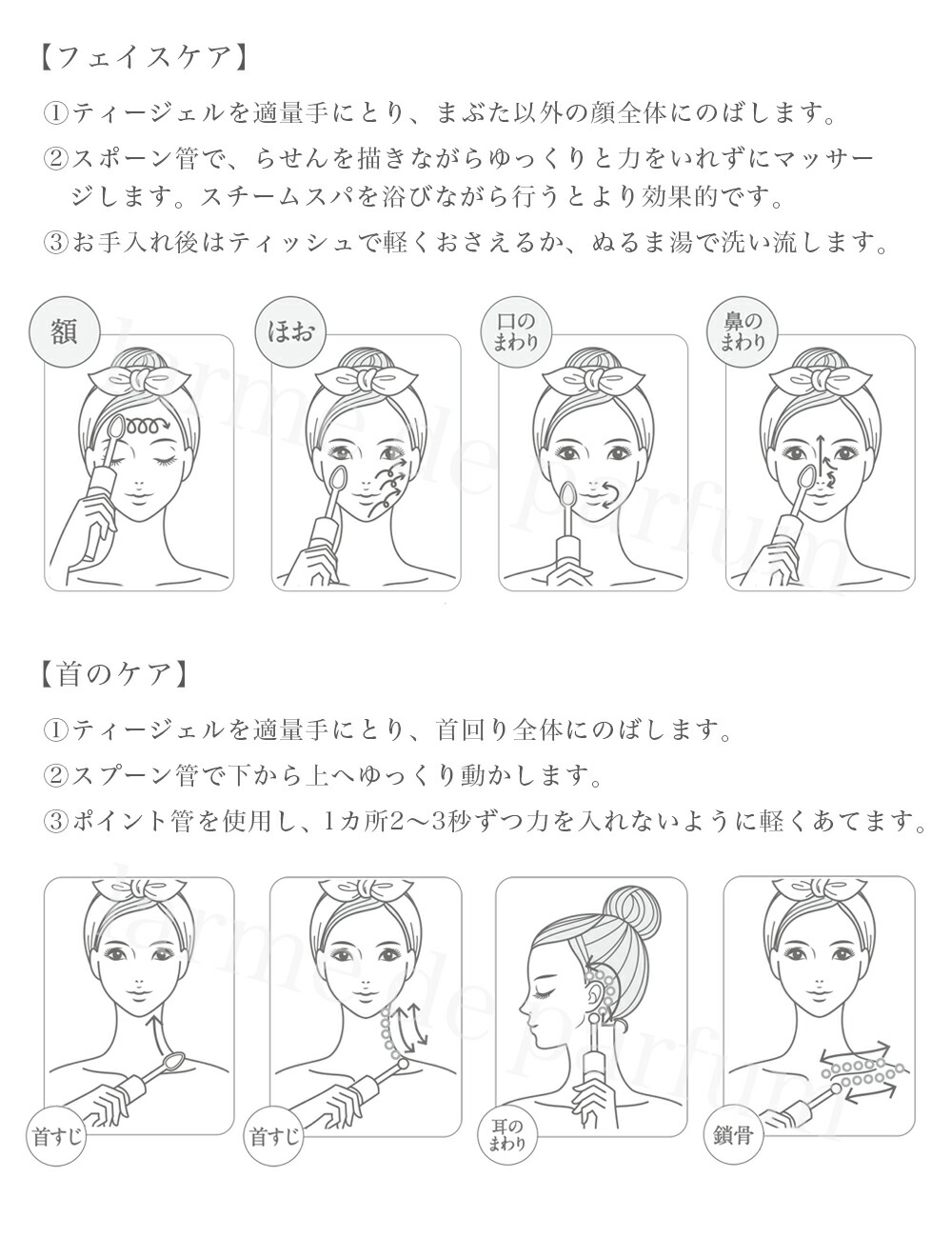 【フェイスケア】

①ティージェルを適量手にとり、まぶた以外の顔全体にのばします。

②スポーン管で、らせんを描きながらゆっくりと力をいれずにマッサージします。スチームスパを浴びながら行うとより効果的です。

③お手入れ後はティッシュで軽くおさえるか、ぬるま湯で洗い流します。

額

ほお

口のまわり

鼻のまわり

larme de parfum

【首のケア】

①ティージェルを適量手にとり、首回り全体にのばします。

②スプーン管で下から上へゆっくり動かします。

③ポイント管を使用し、1カ所2～3秒ずつ力を入れないように軽くあてます。

首すじ

首すじ

耳のまわり

鎖骨

larme de parfum