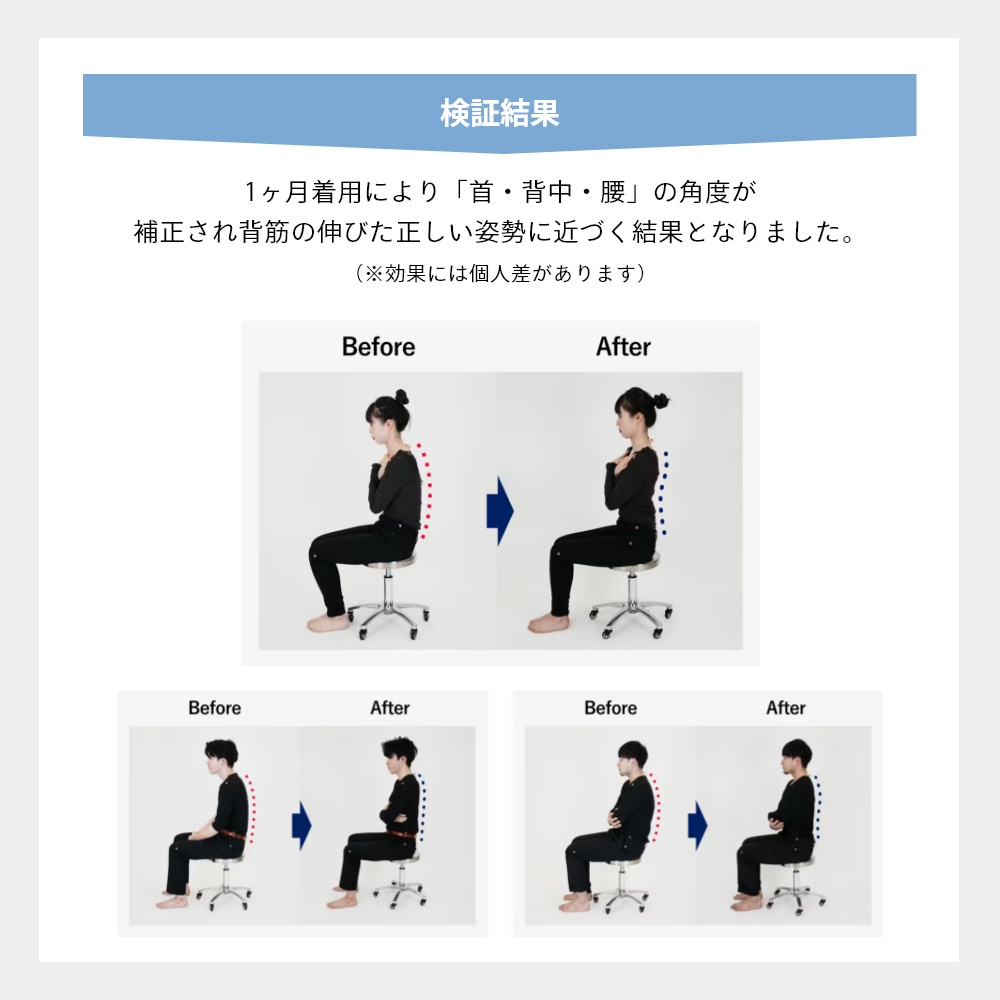 検証結果

1ヶ月着用により「首・背中・腰」の角度が
補正され背筋の伸びた正しい姿勢に近づく結果となりました。

（※効果には個人差があります）

Before

After

Before

After

Before

After